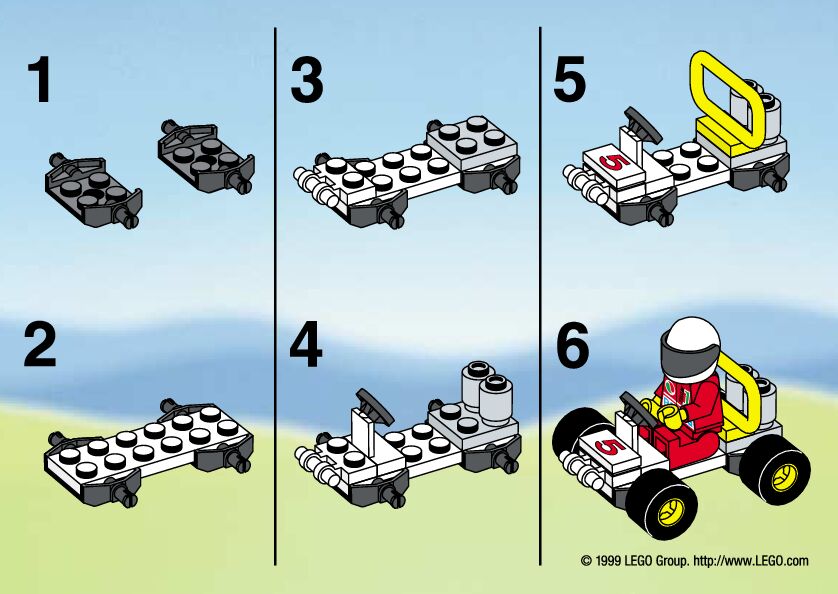 1

2

3

4

5

5

6

5

© 1999 LEGO Group. http://www.LEGO.com