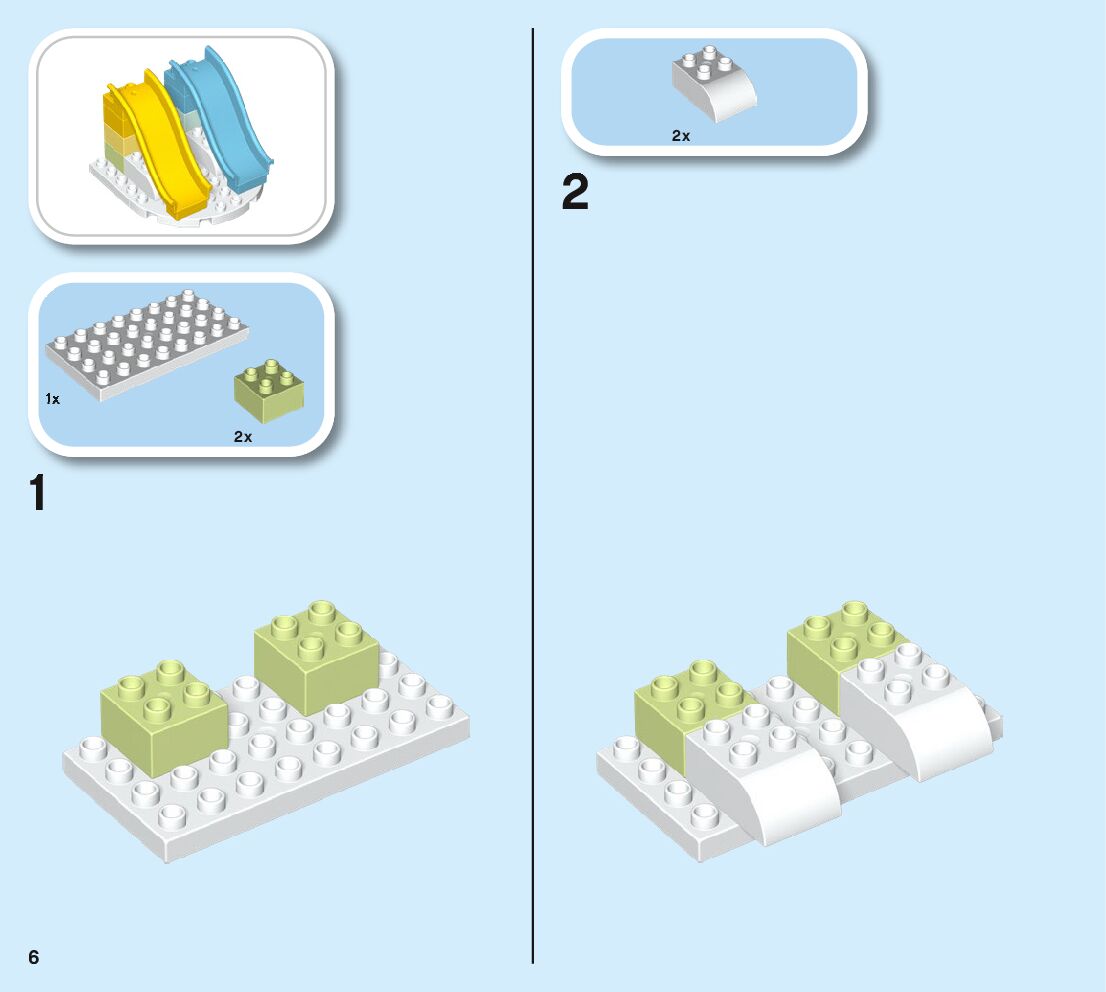 1x

2x

1

2x

2

6