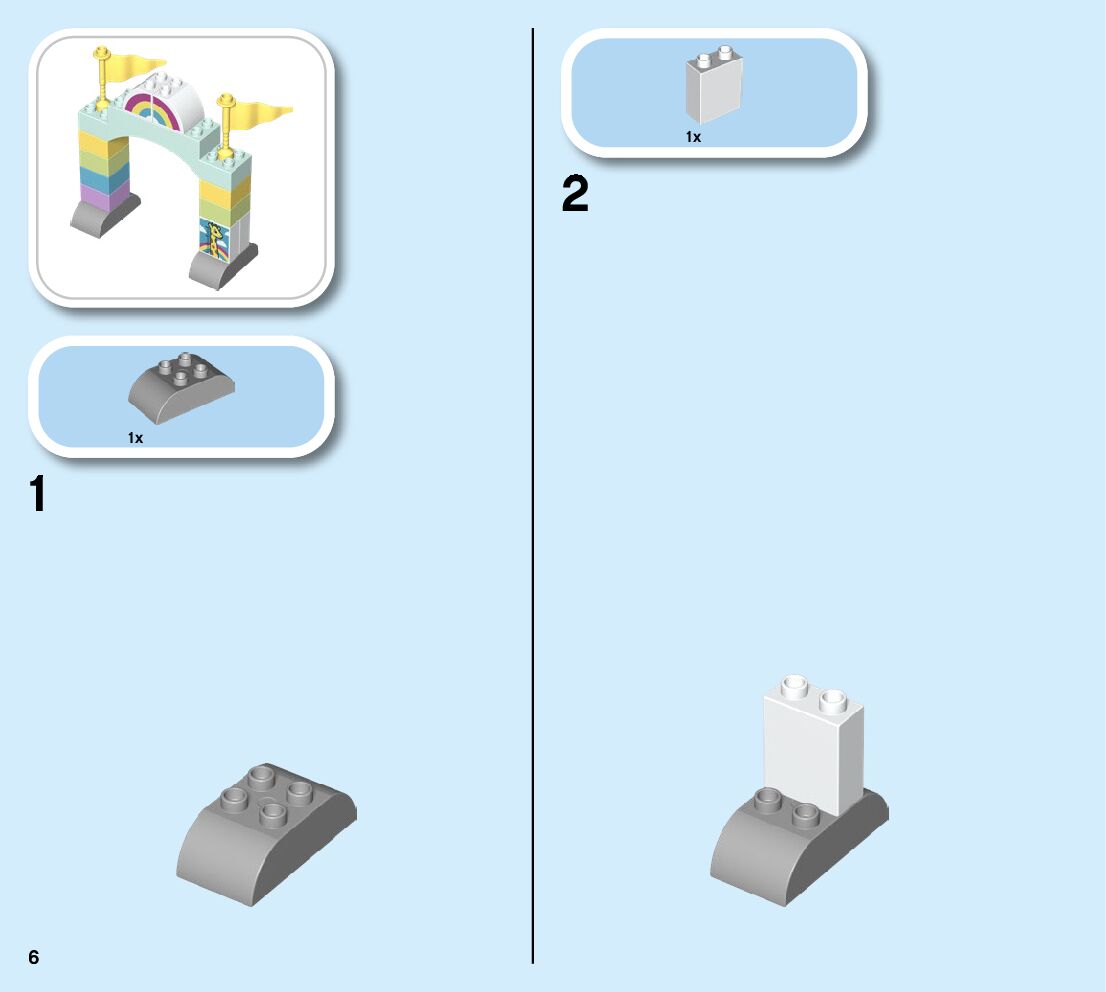 1x

1

6

1x

2