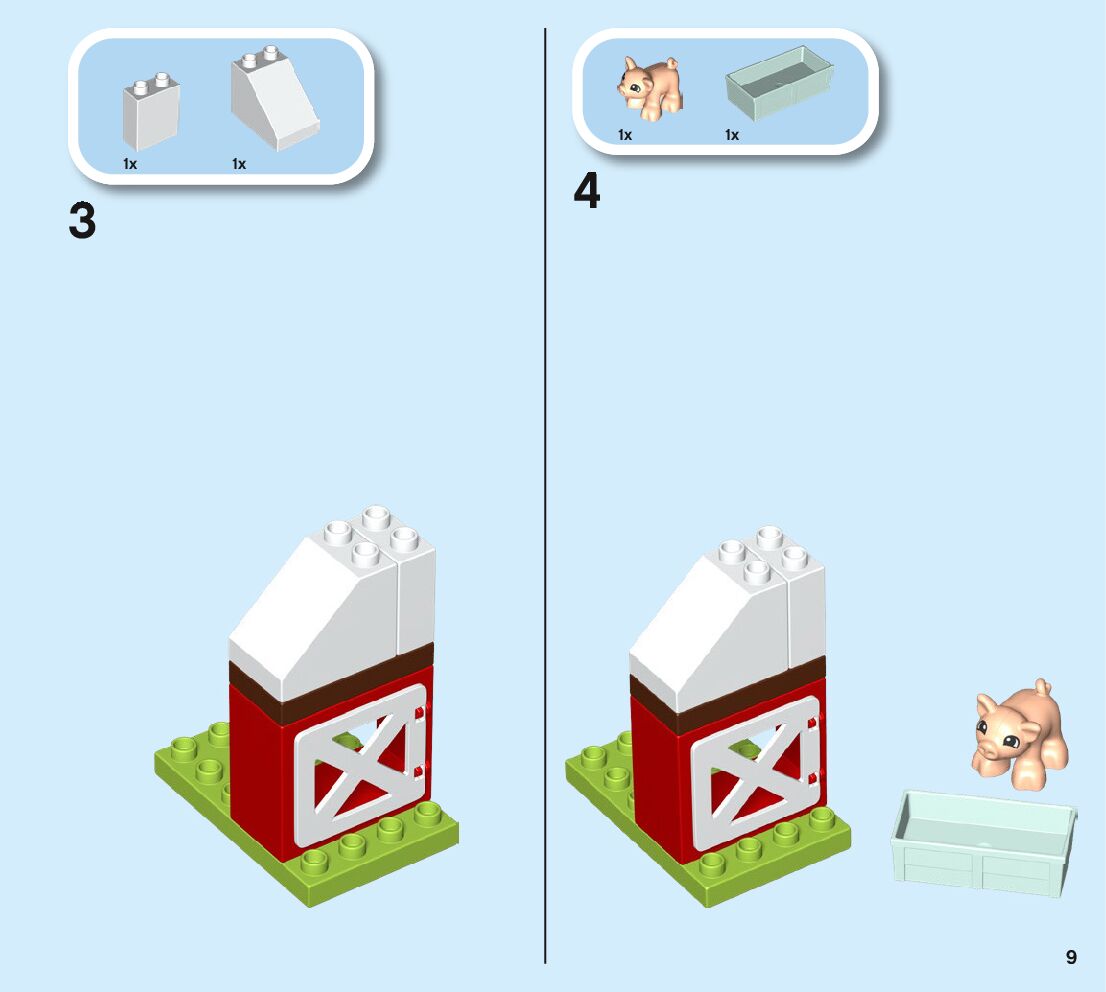 1x 1x

3

1x 1x

4

9