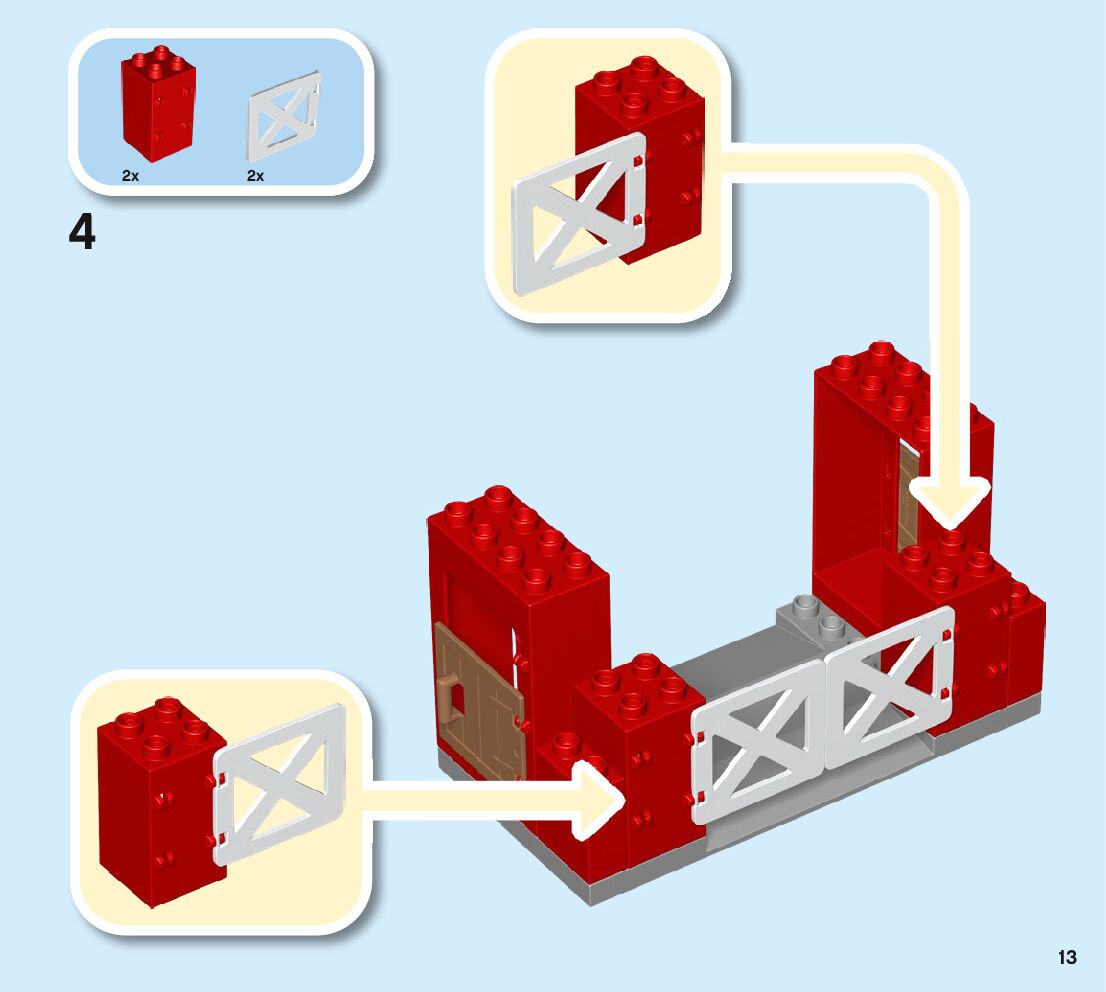 2x 2x

4

13