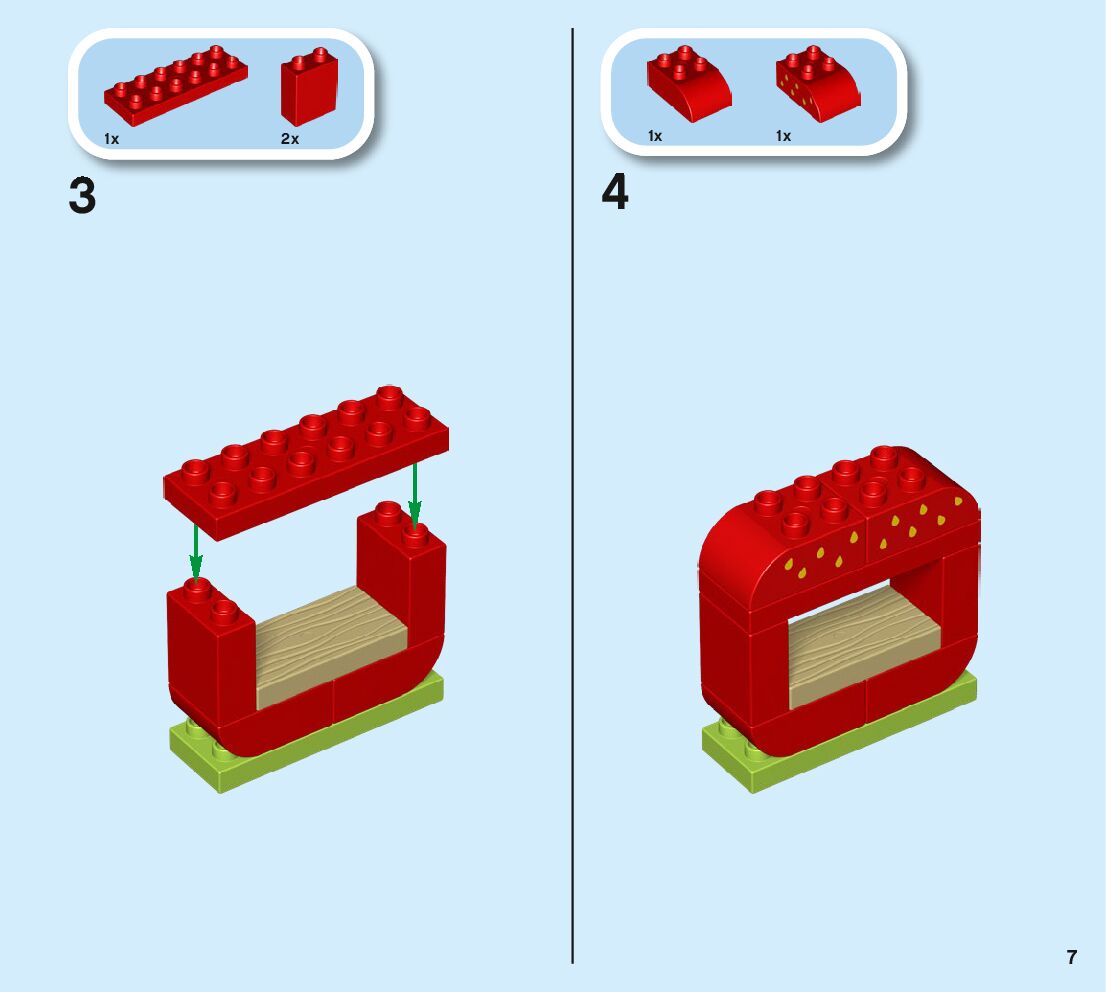 1x
2x

3

1x
1x

4

7