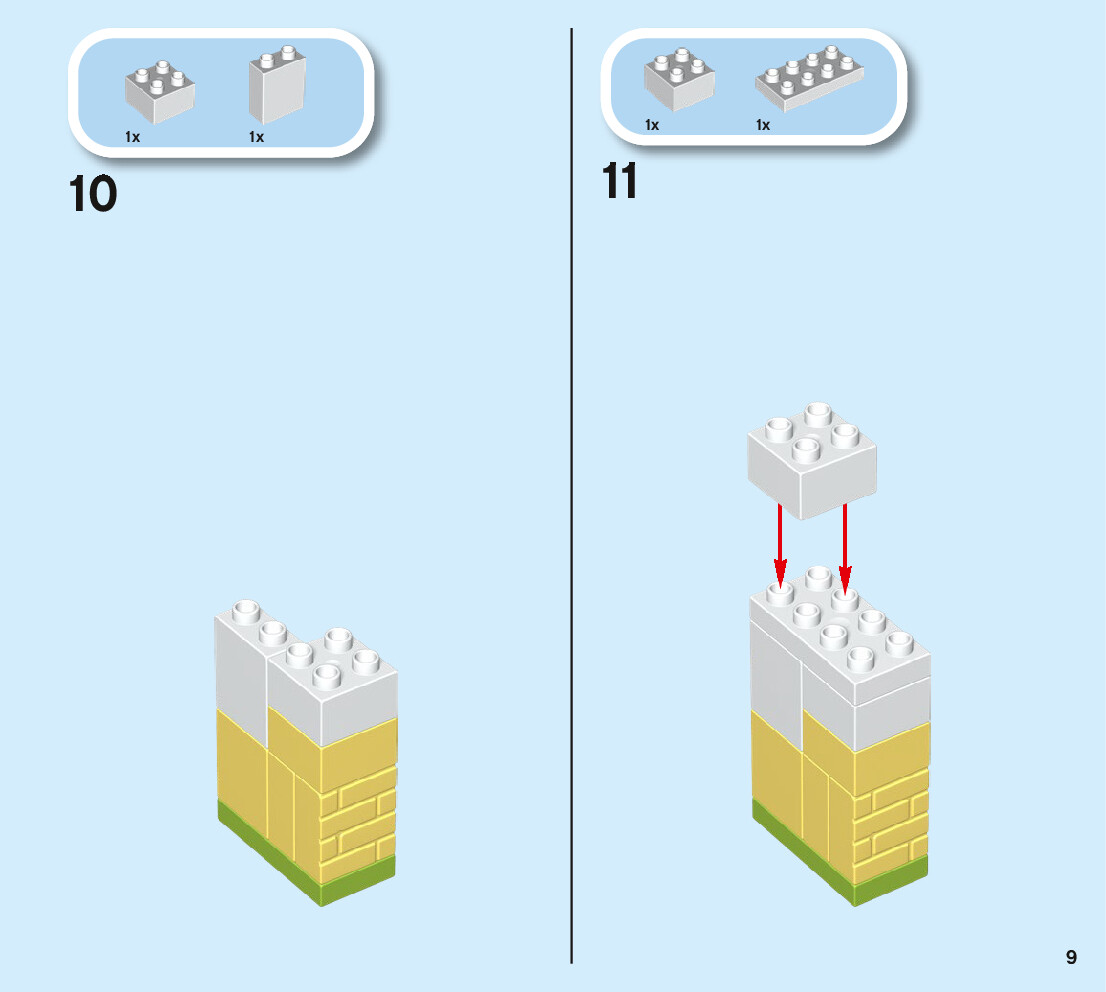 1x 1x

10

1x 1x

11

9