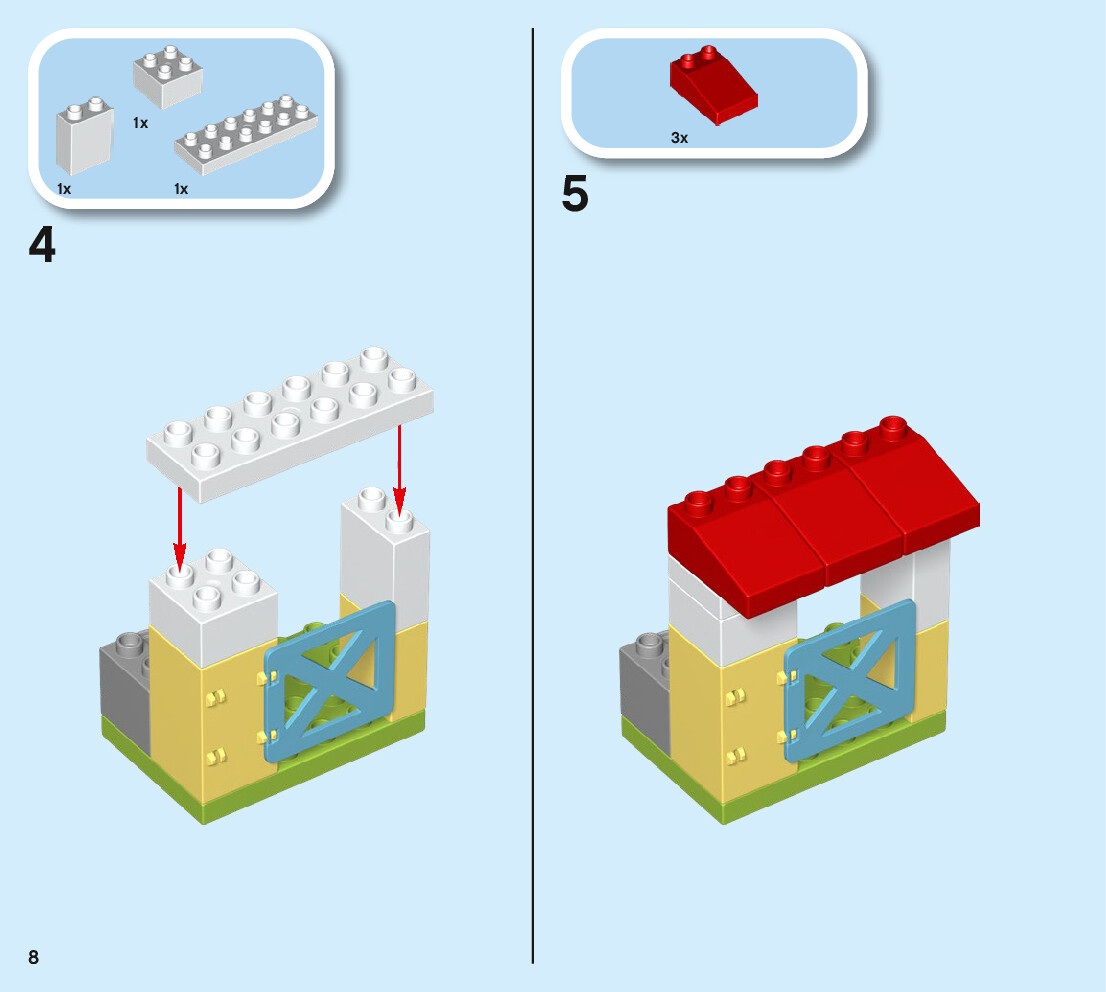 1x

1x

1x

4

3x

5

8