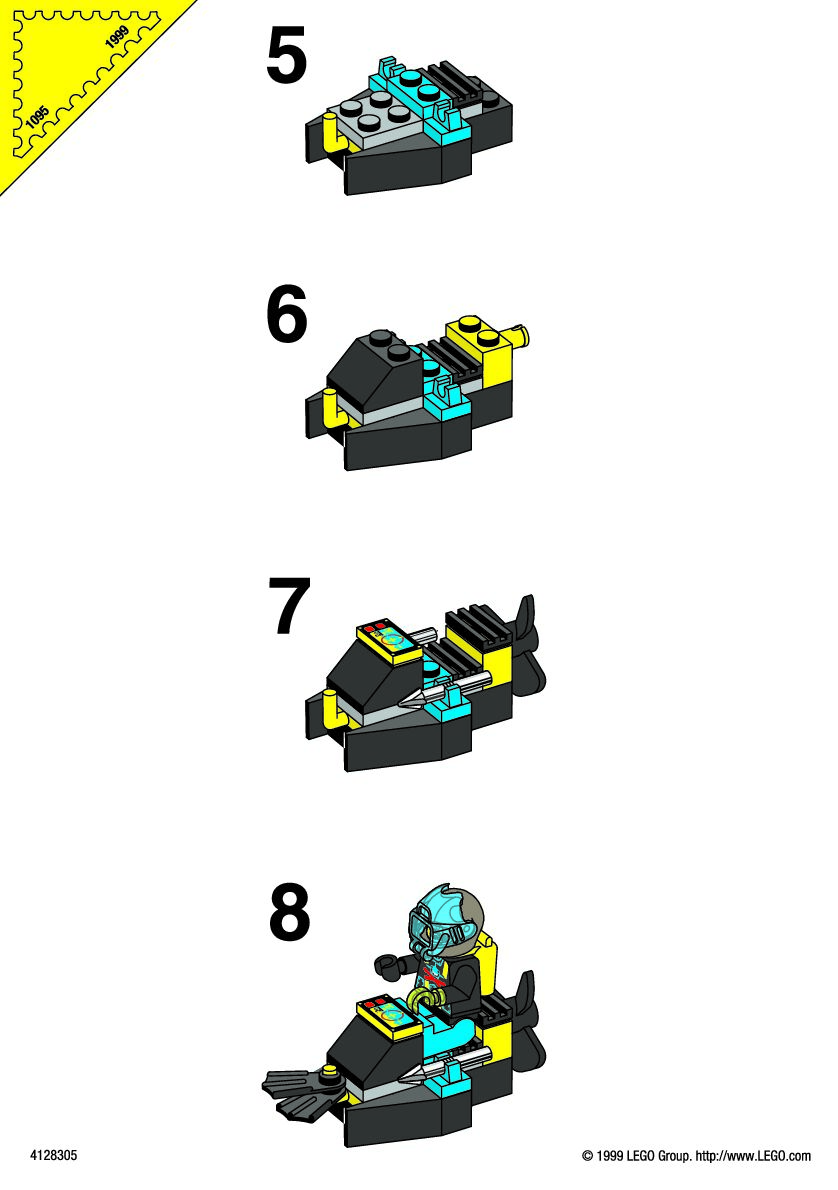 1095
1999

5

6

7

8

4128305

© 1999 LEGO Group. http://www.LEGO.com