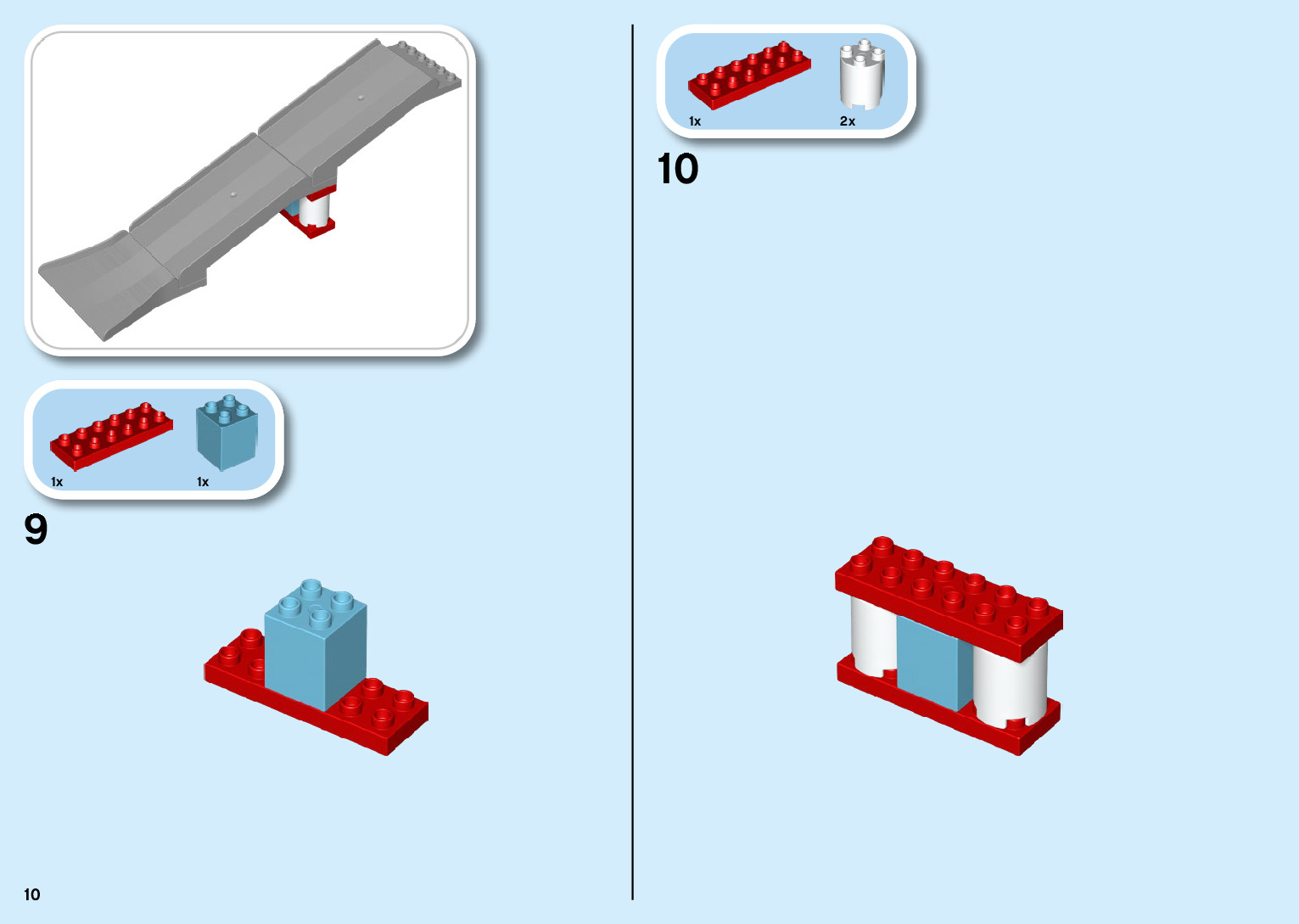 1x
1x
9

10

1x
2x
10