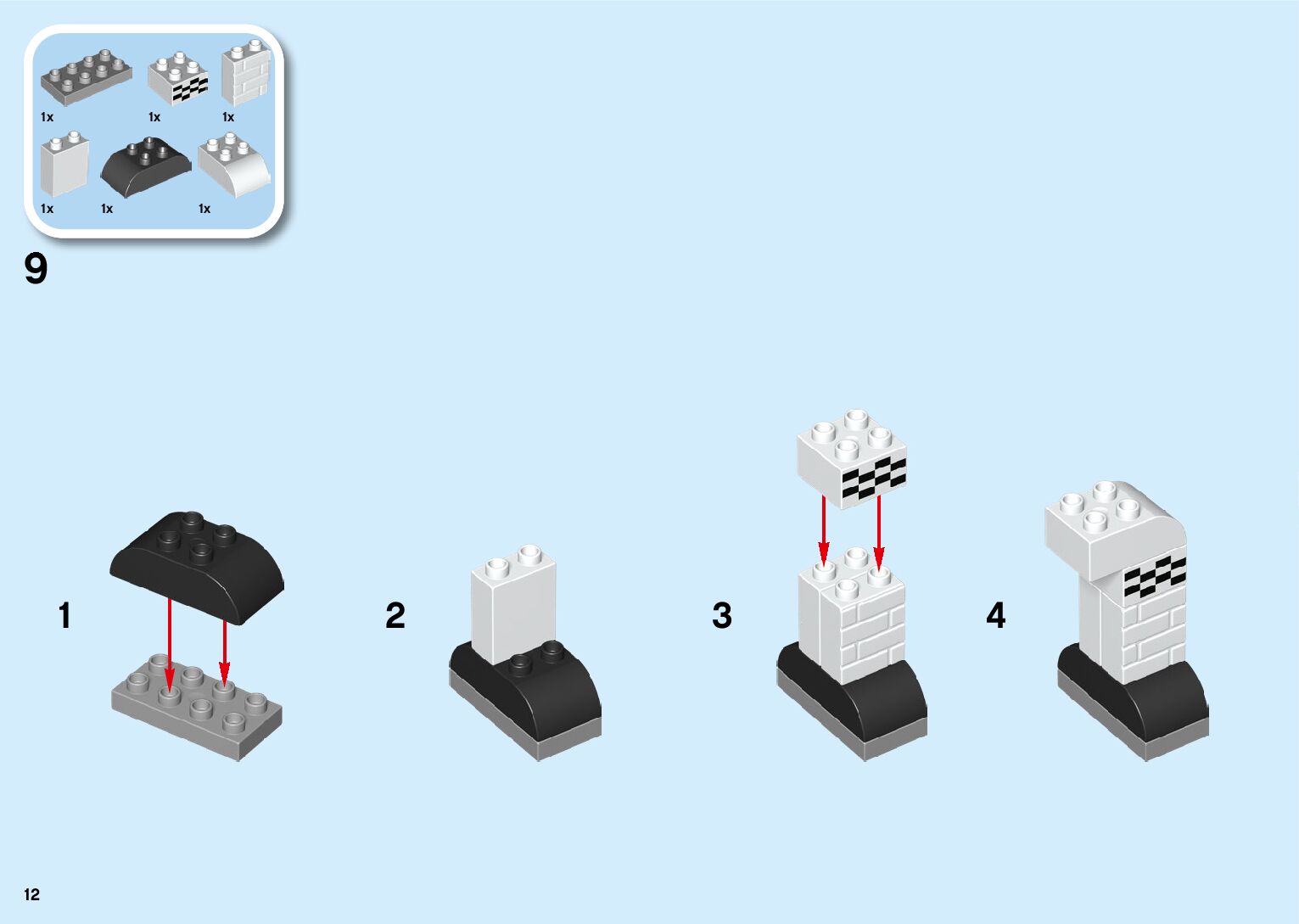 1x 1x 1x

1x 1x 1x

9

1

2

3

4

12