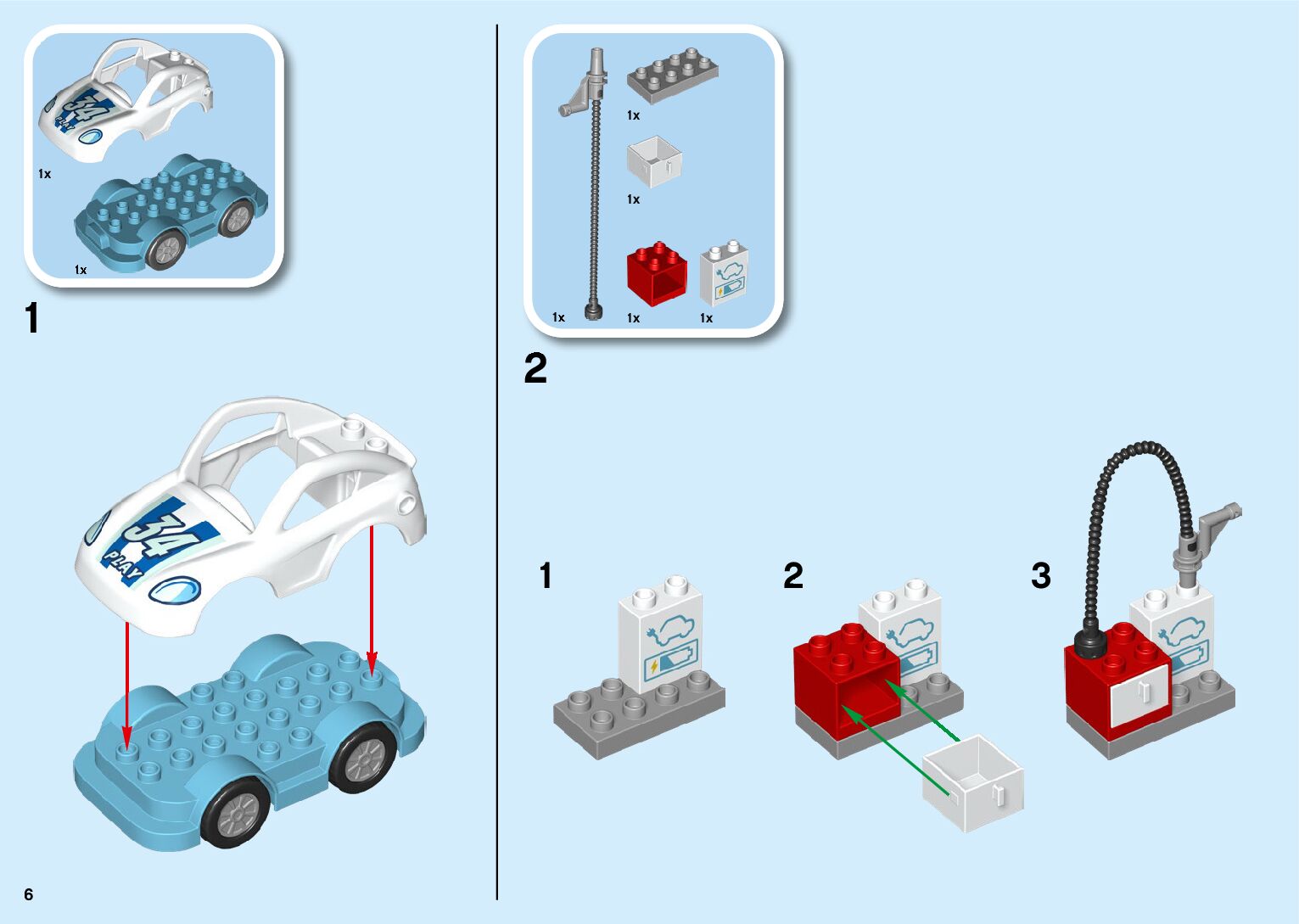 34
PLAY
1x
1x

1

34
PLAY

1x
1x
1x
1x
1x

2

1

2

3

6