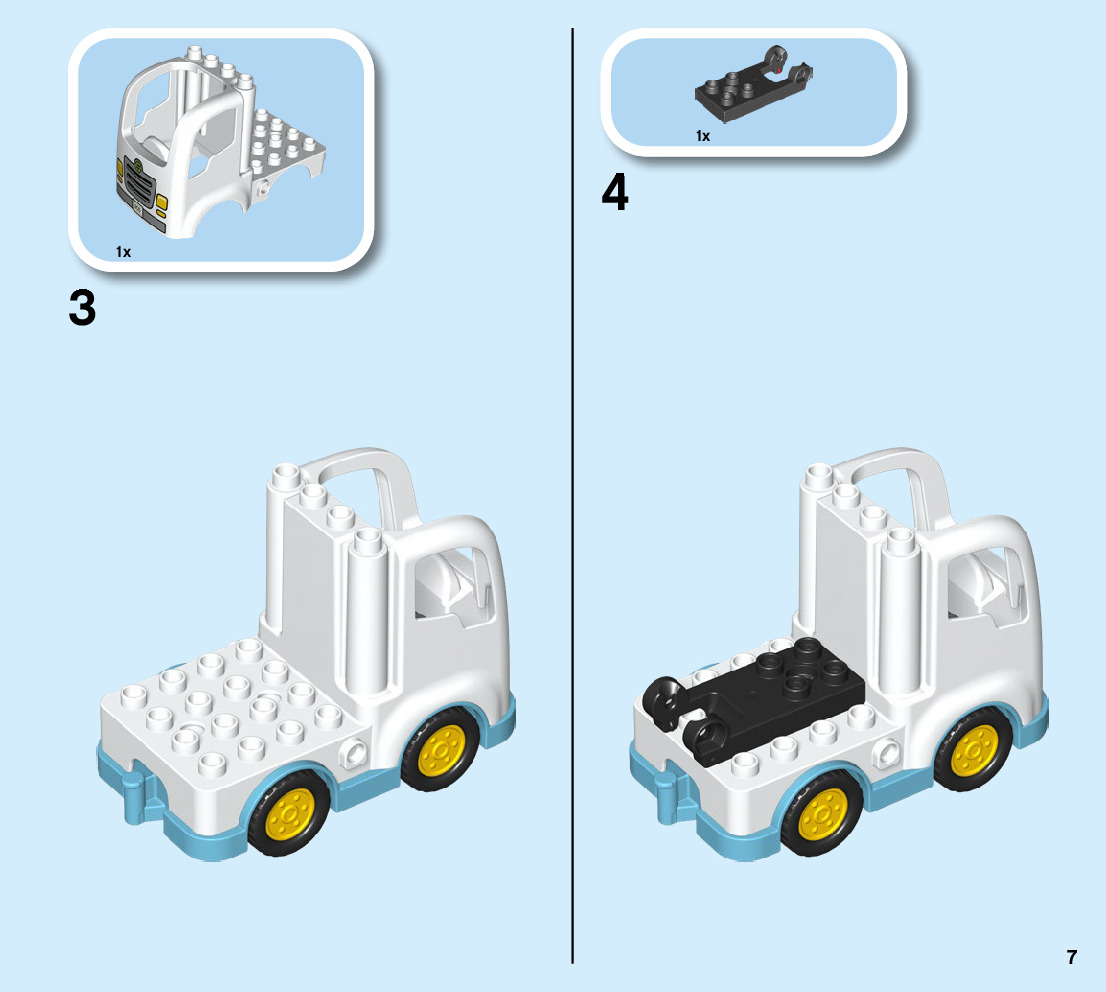 1x

3

1x

4

7