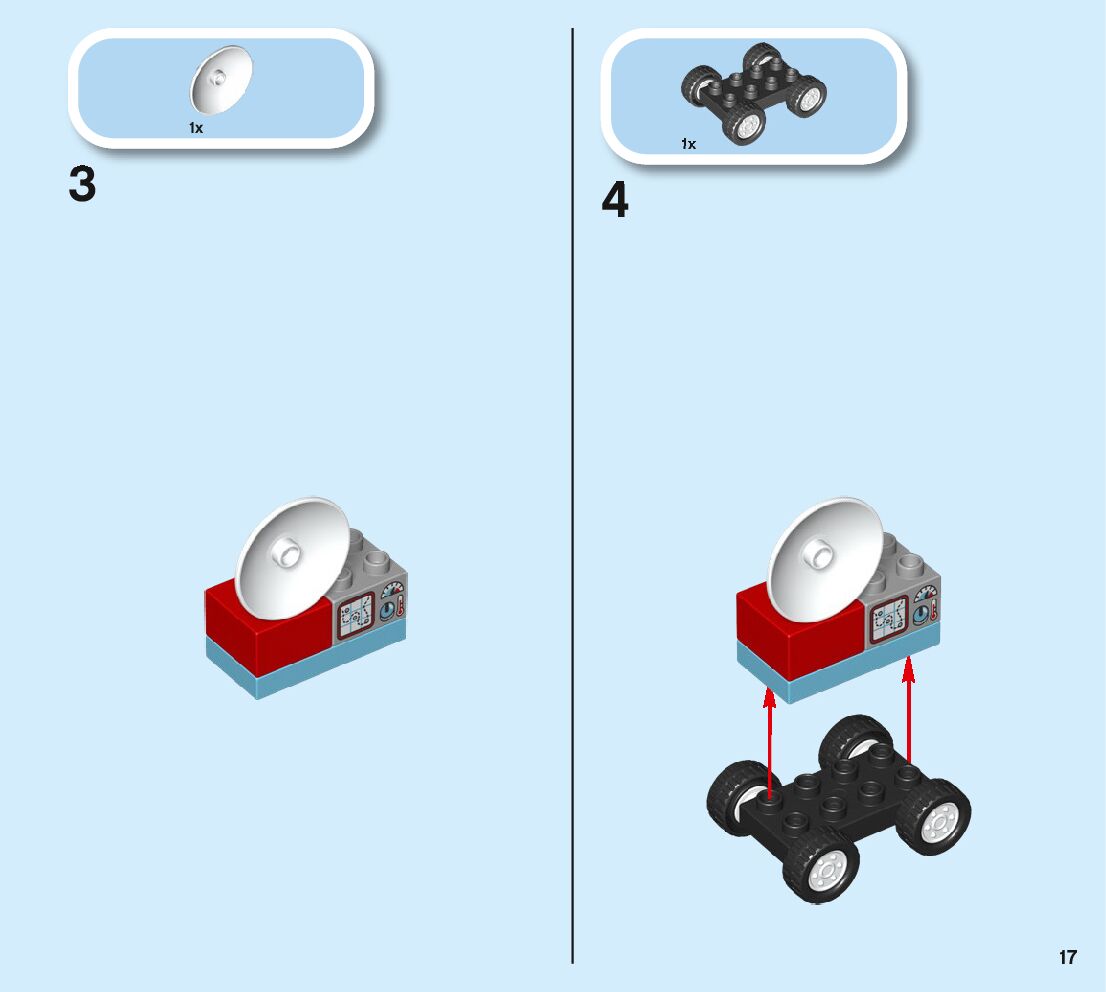 1x

3

1x

4

17