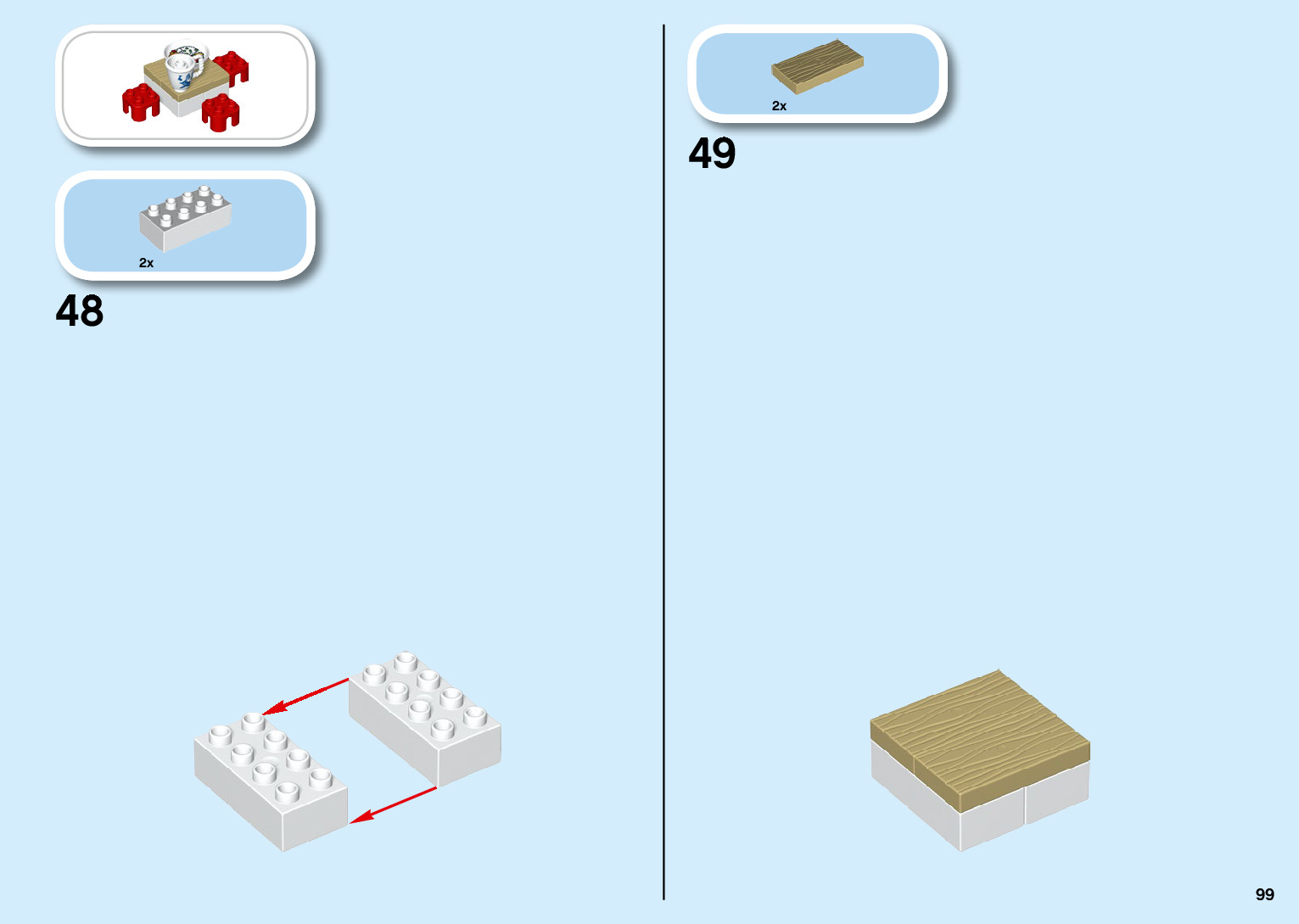 2x

48

2x

49

99