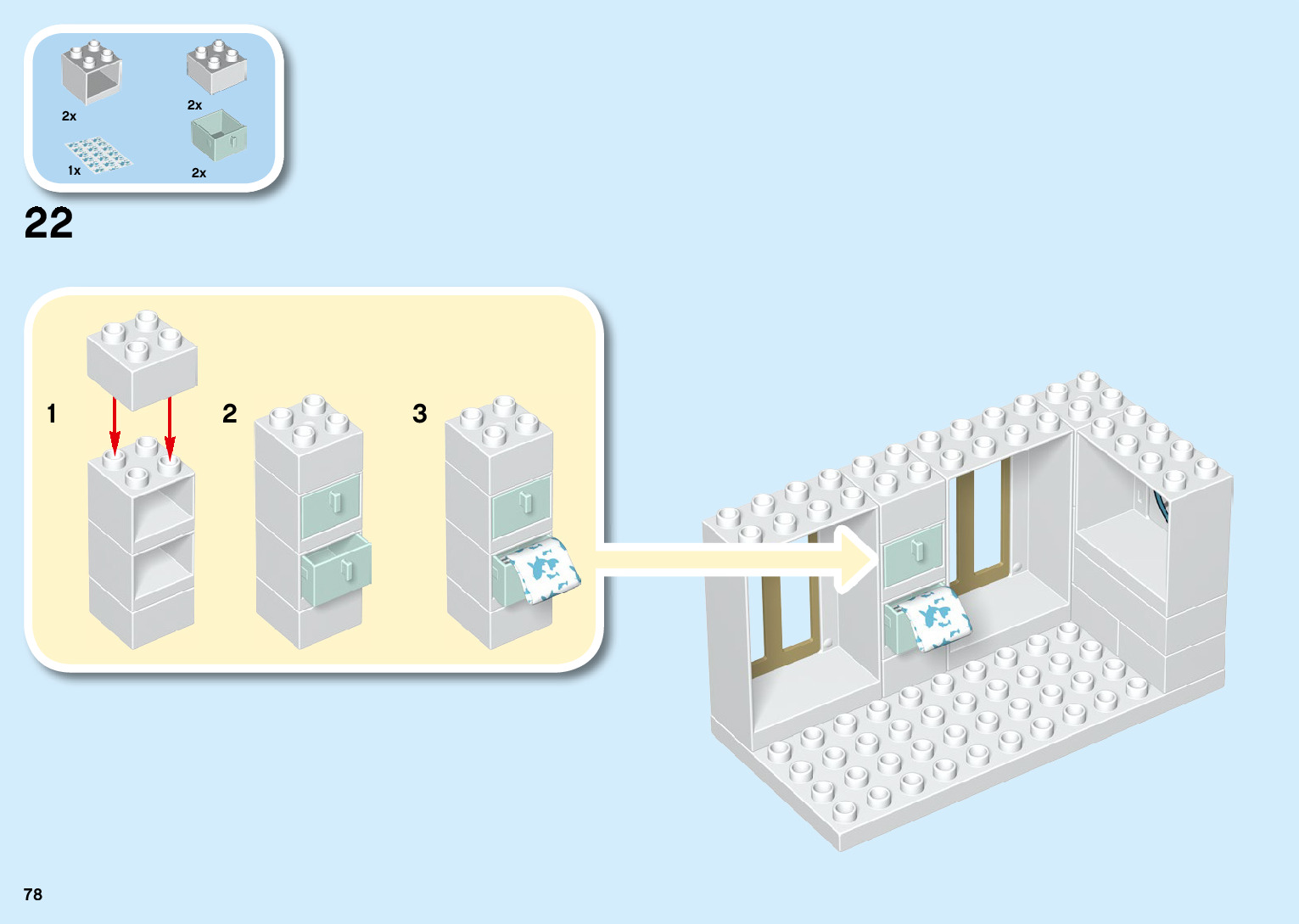 2x
2x
1x
2x

22

1
2
3

78