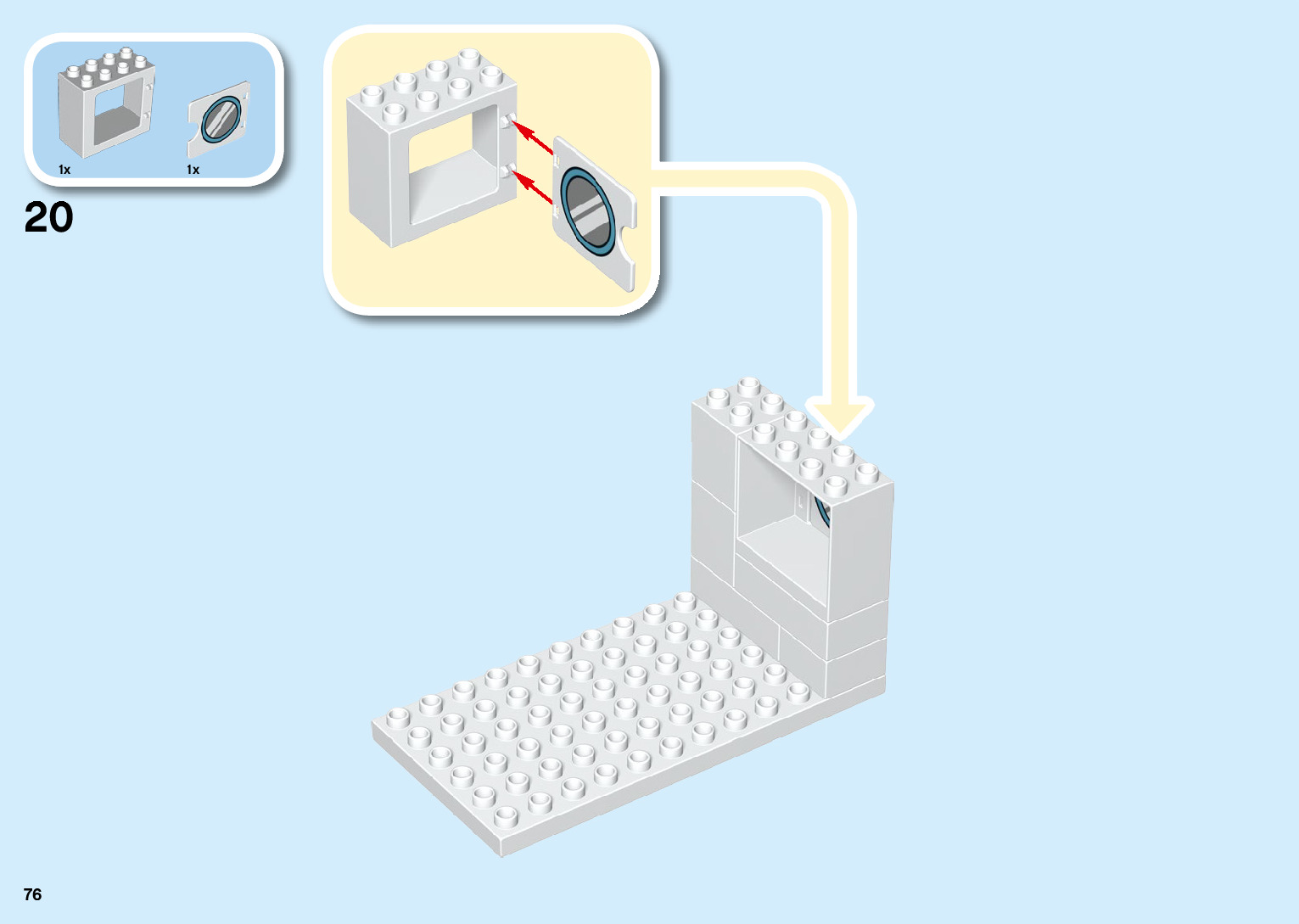 1x
1x

20

76