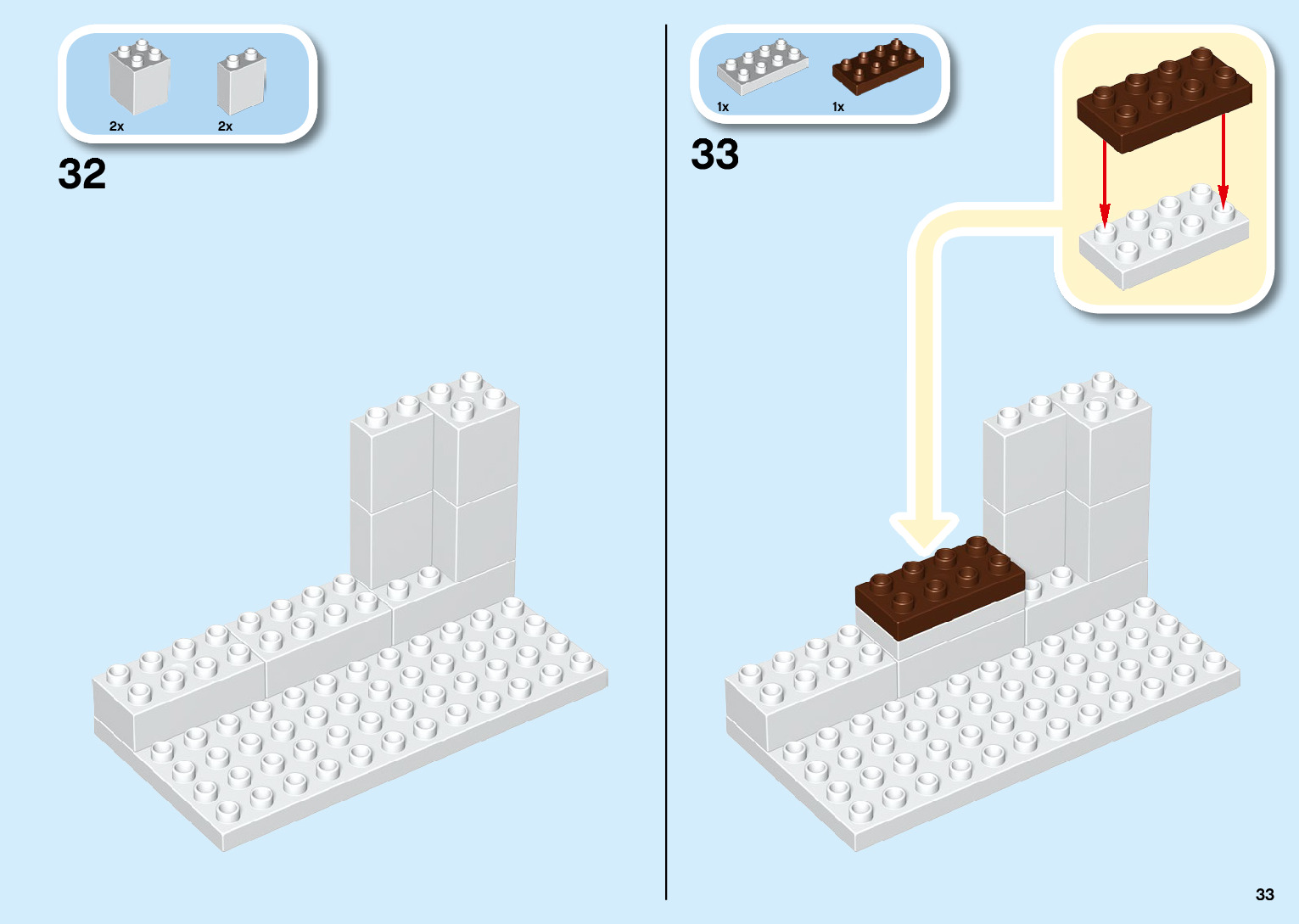 2x 2x

32

1x 1x

33

33