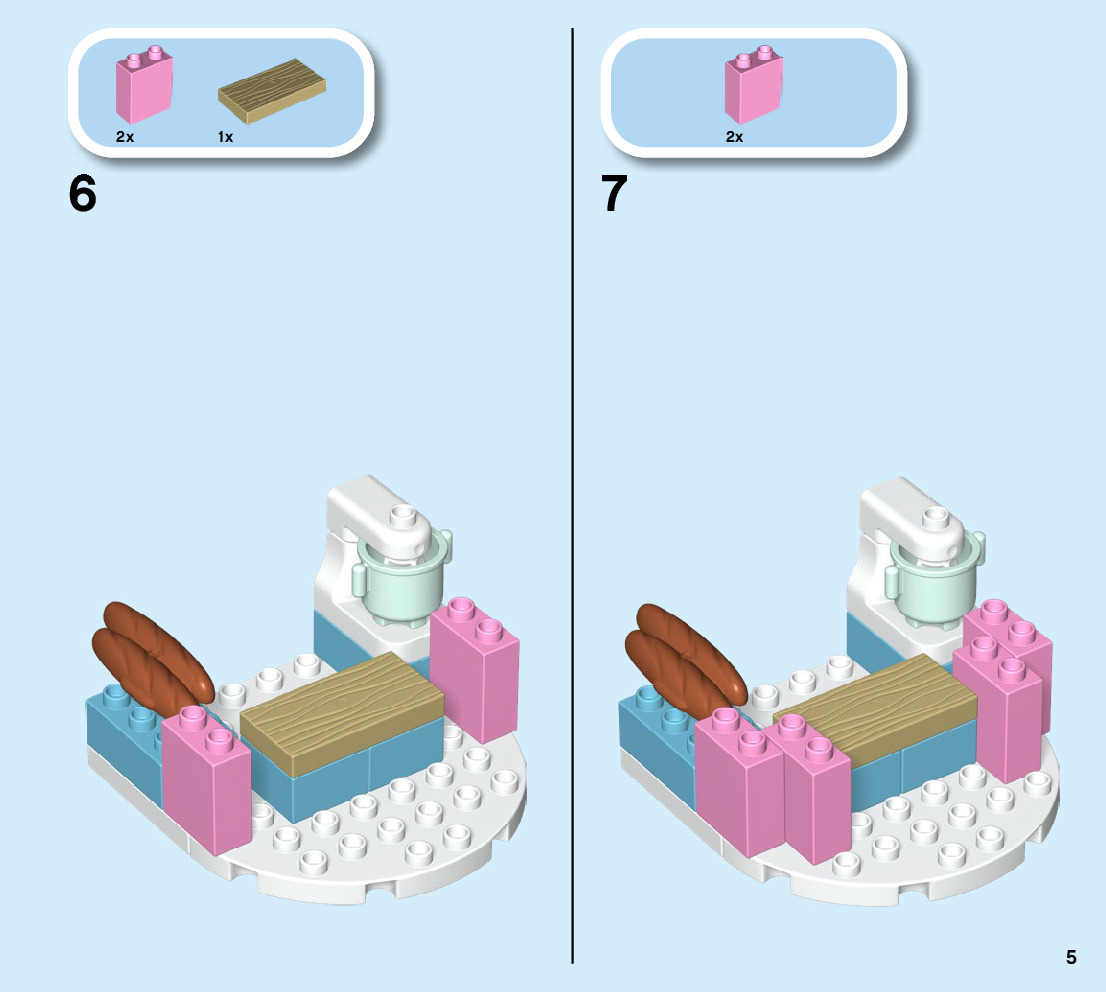 2x 1x

6

2x

7

5