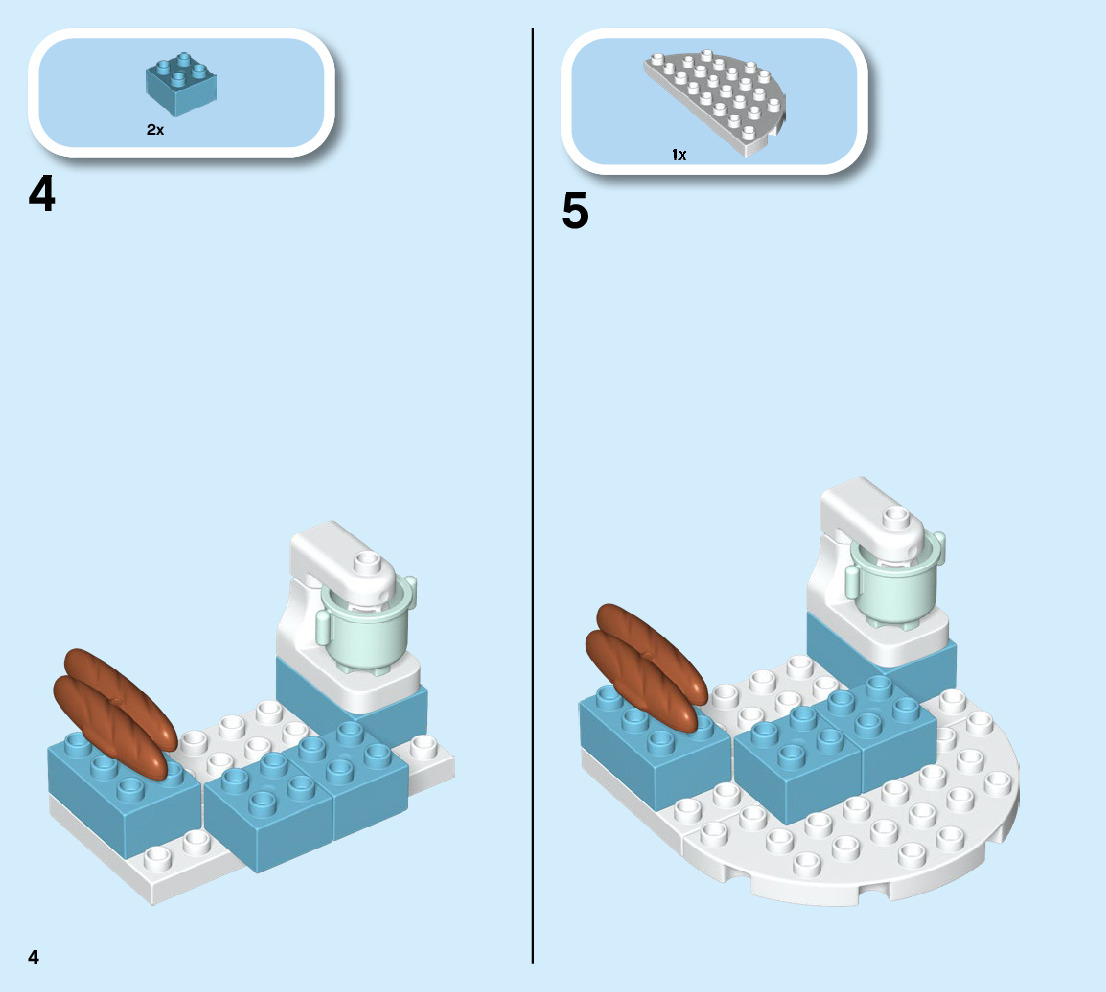 2x

4

1x

5

4