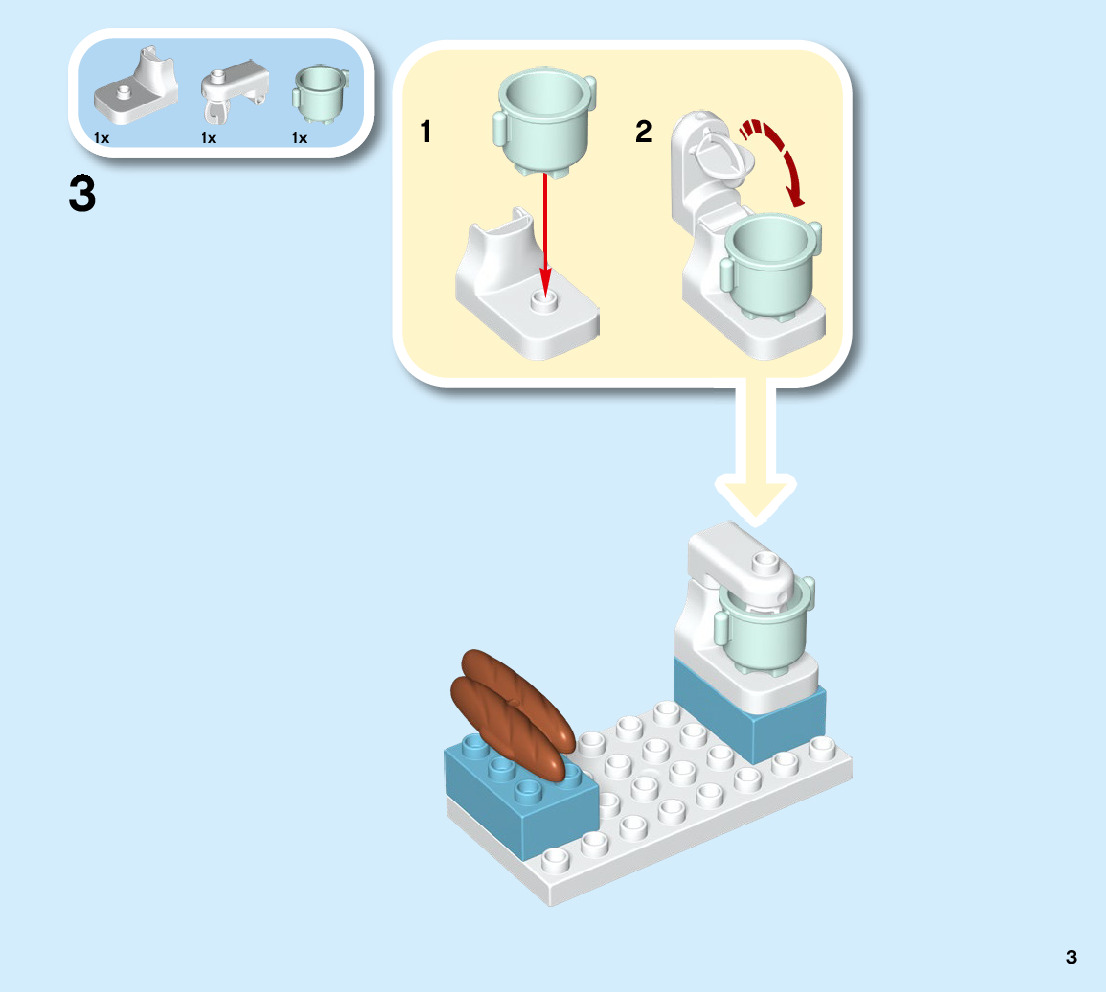 1x 1x 1x

3

1

2

3