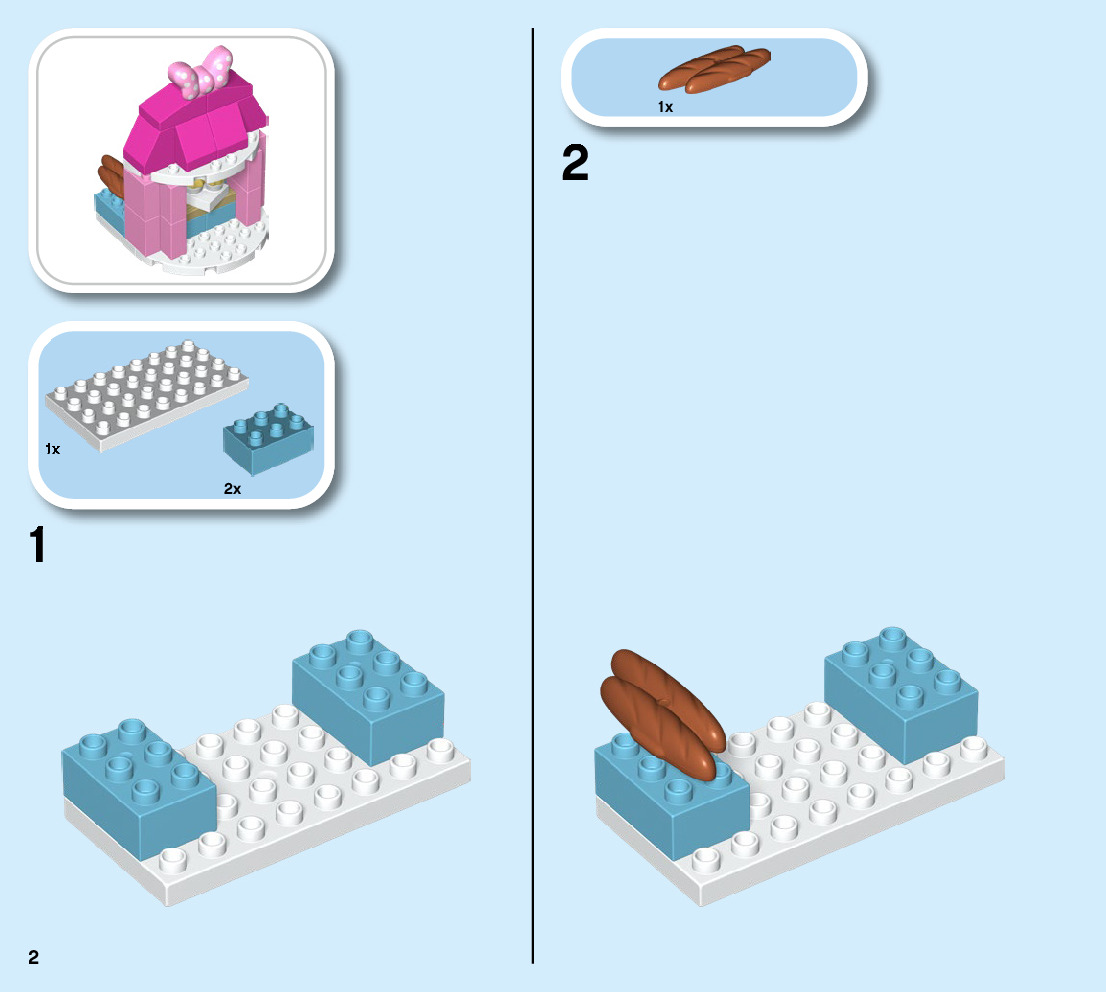 1x

2x

1

1x

2

2