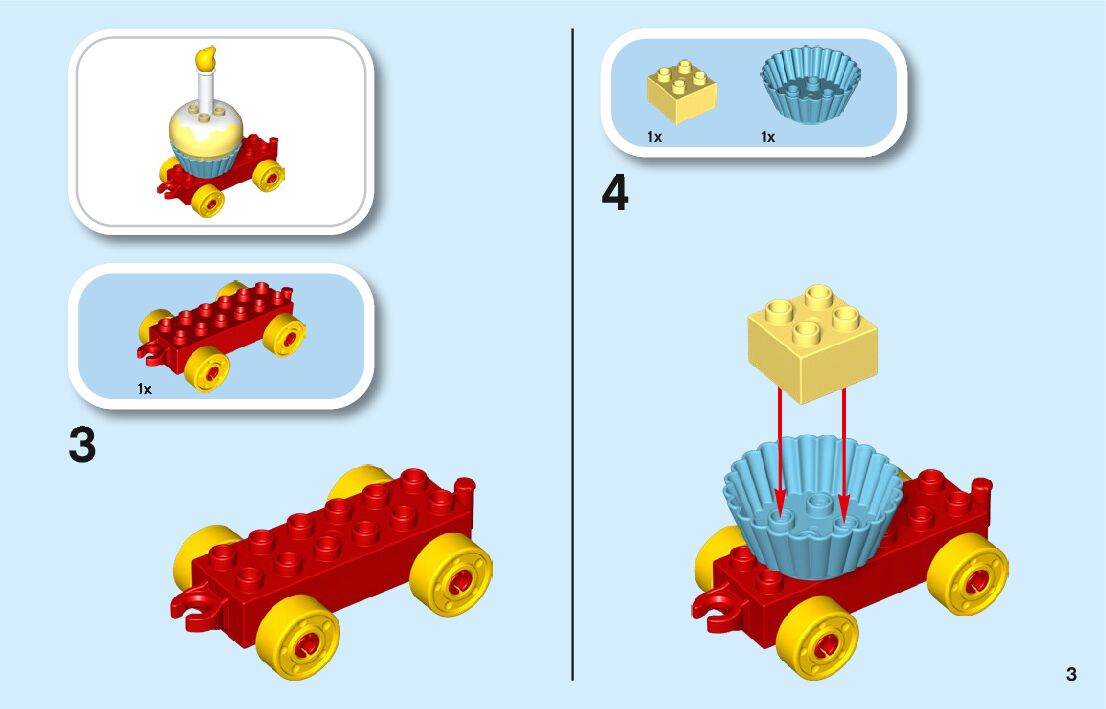 1x

3

1x

1x

4

3