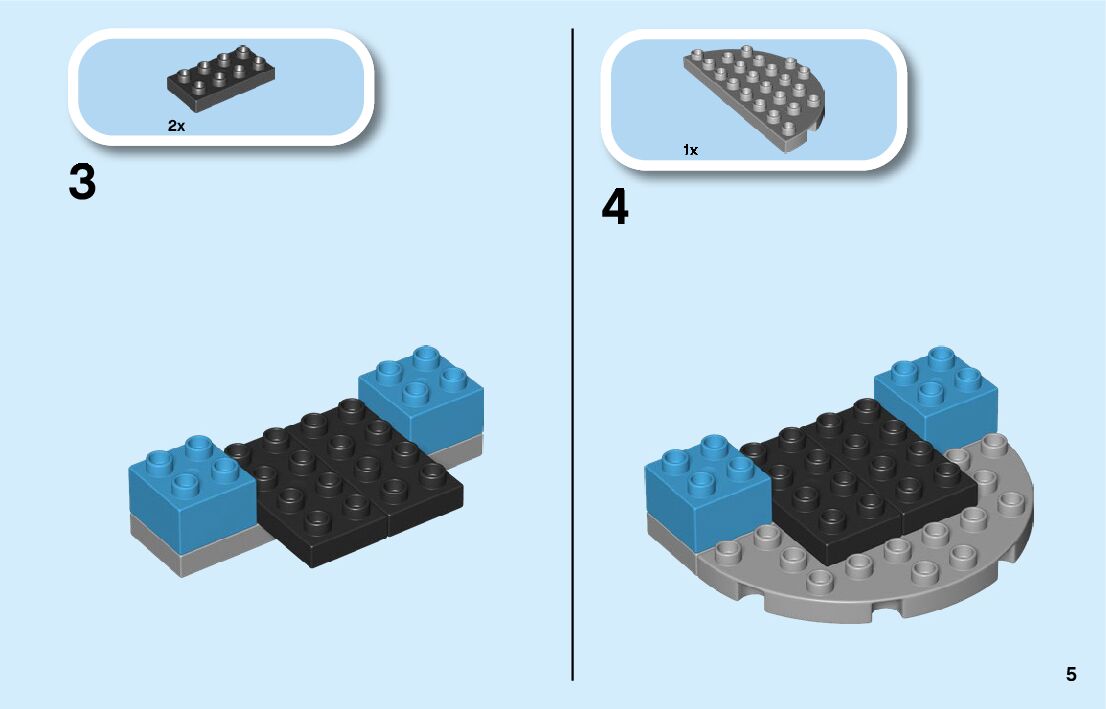 2x

3

1x

4

5