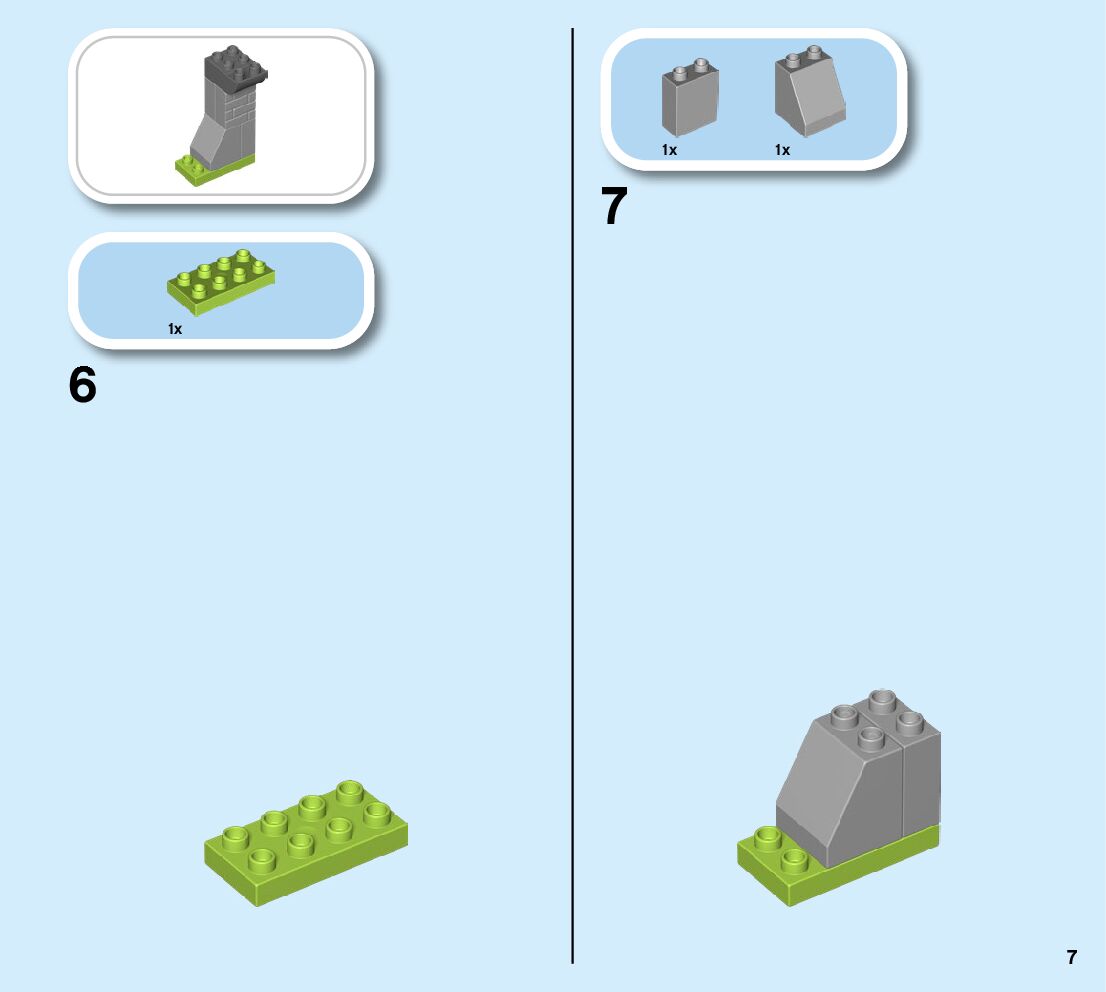 1x

6

1x 1x

7

7