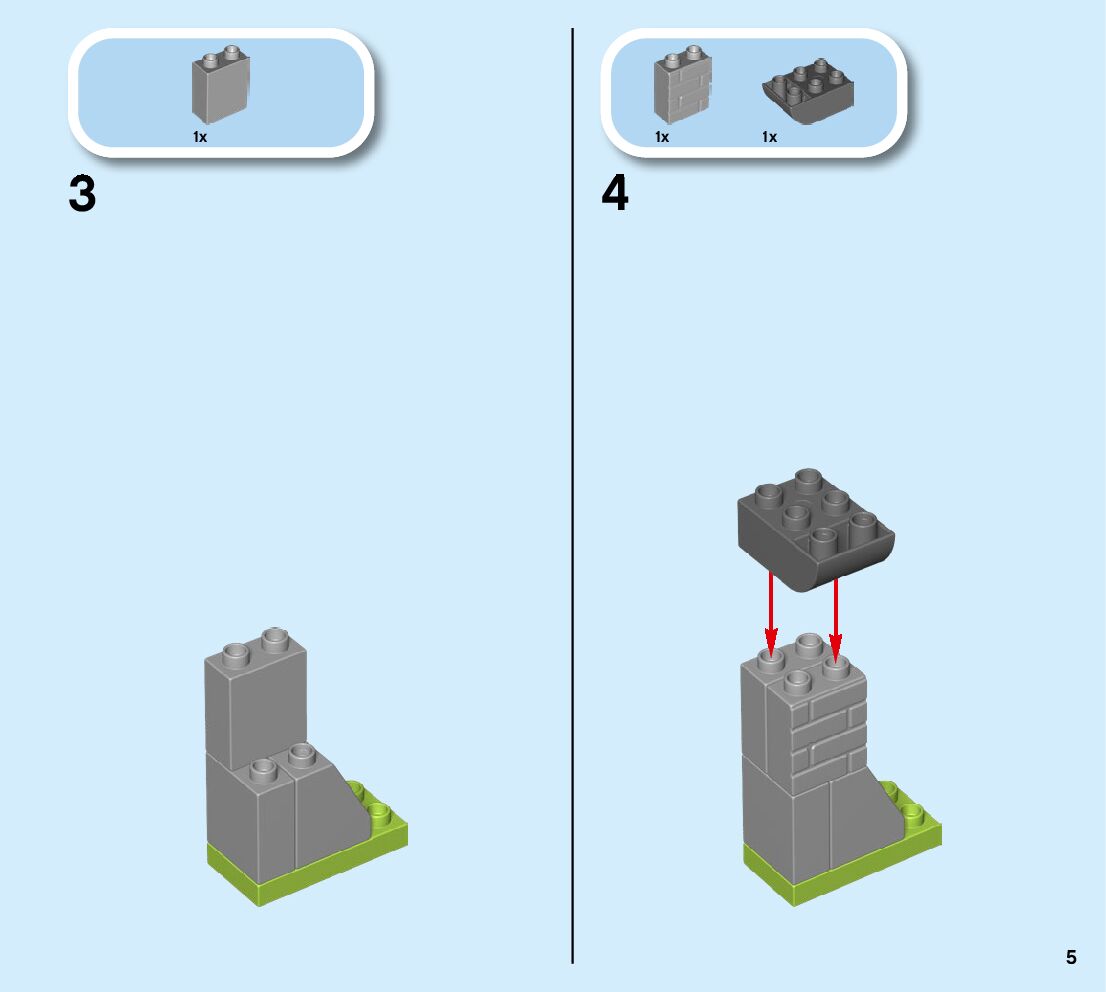 1x

3

1x 1x

4

5