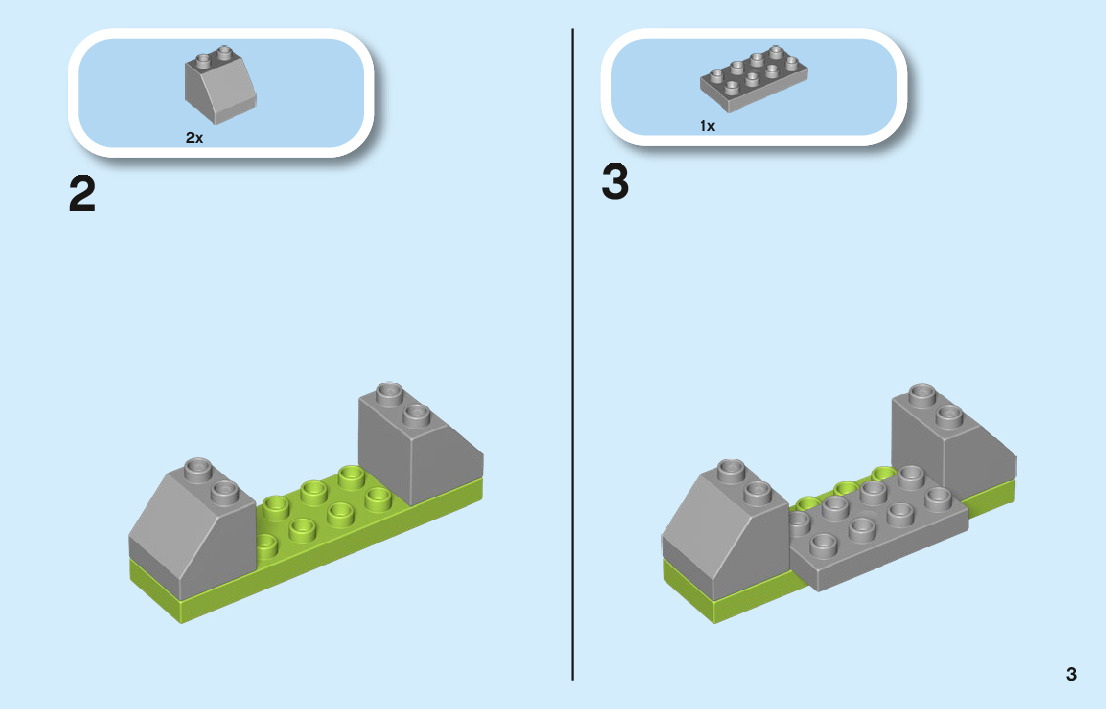 2x

2

1x

3

3