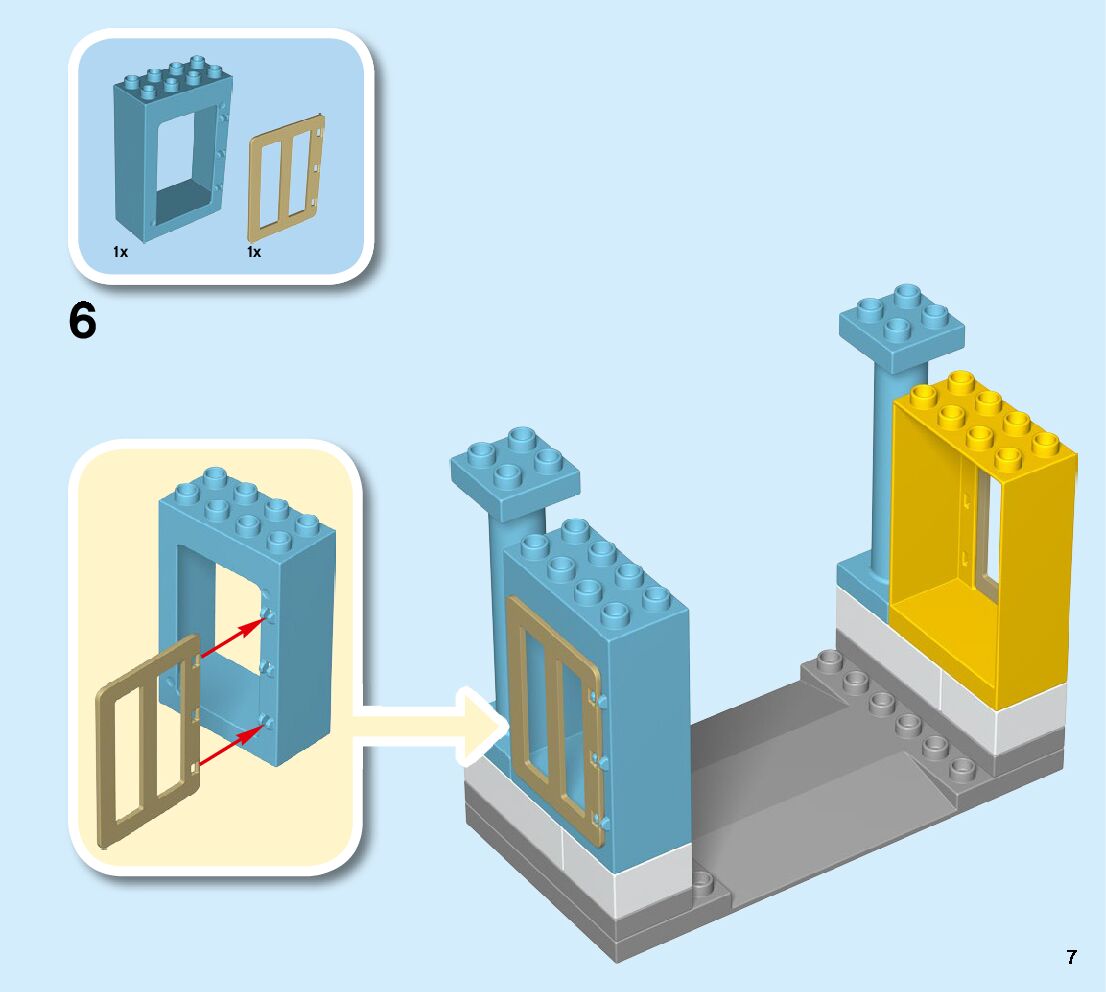 1x 1x

6

7