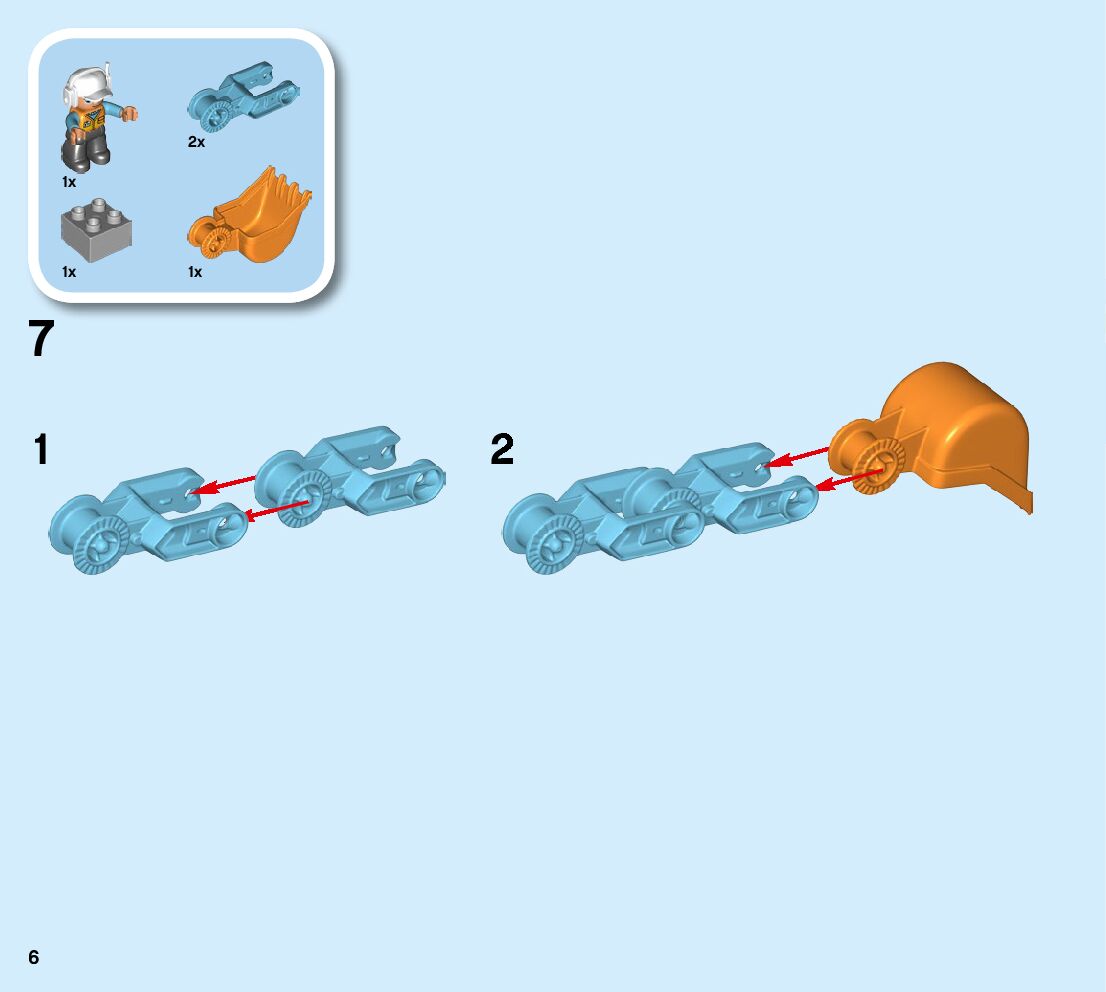 1x

2x

1x

1x

7

1

2

6