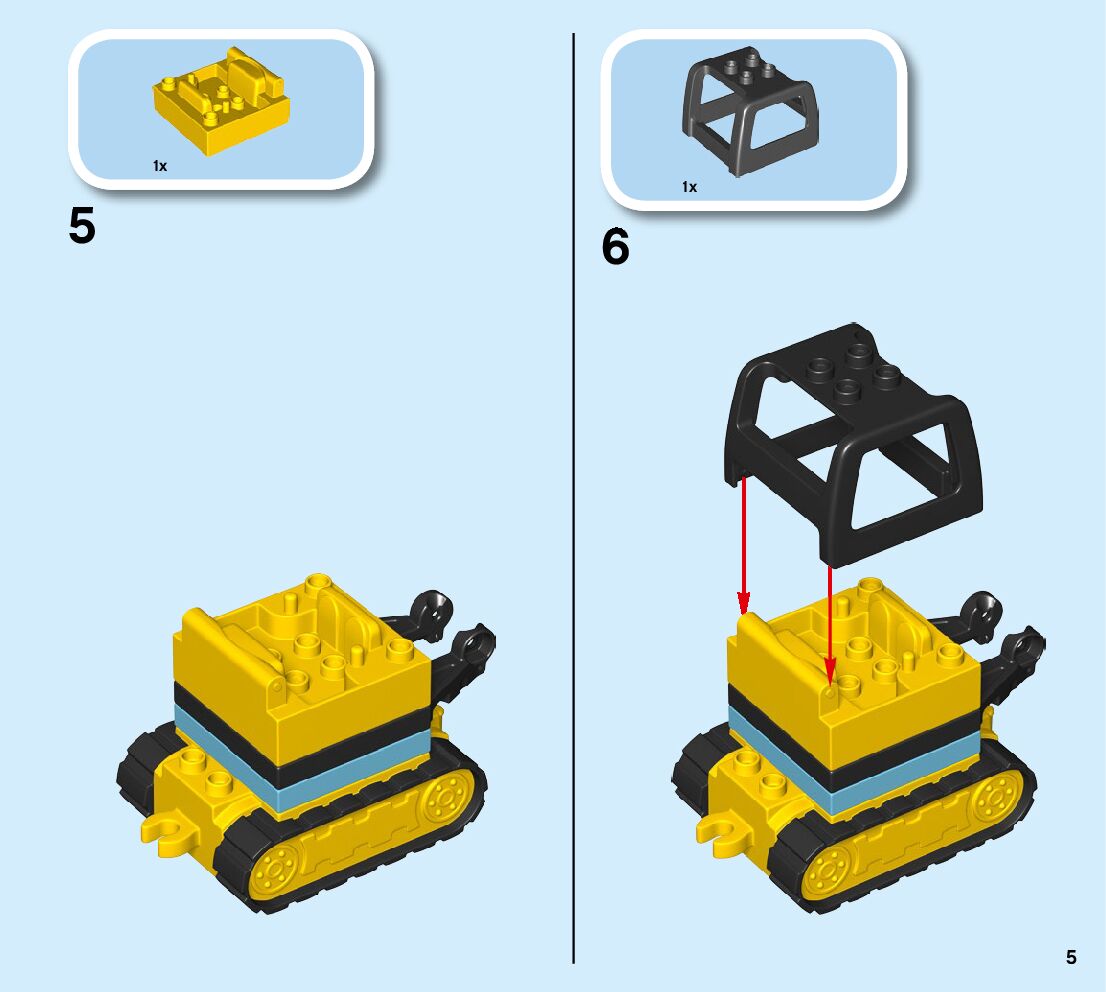 1x

5

1x

6

5