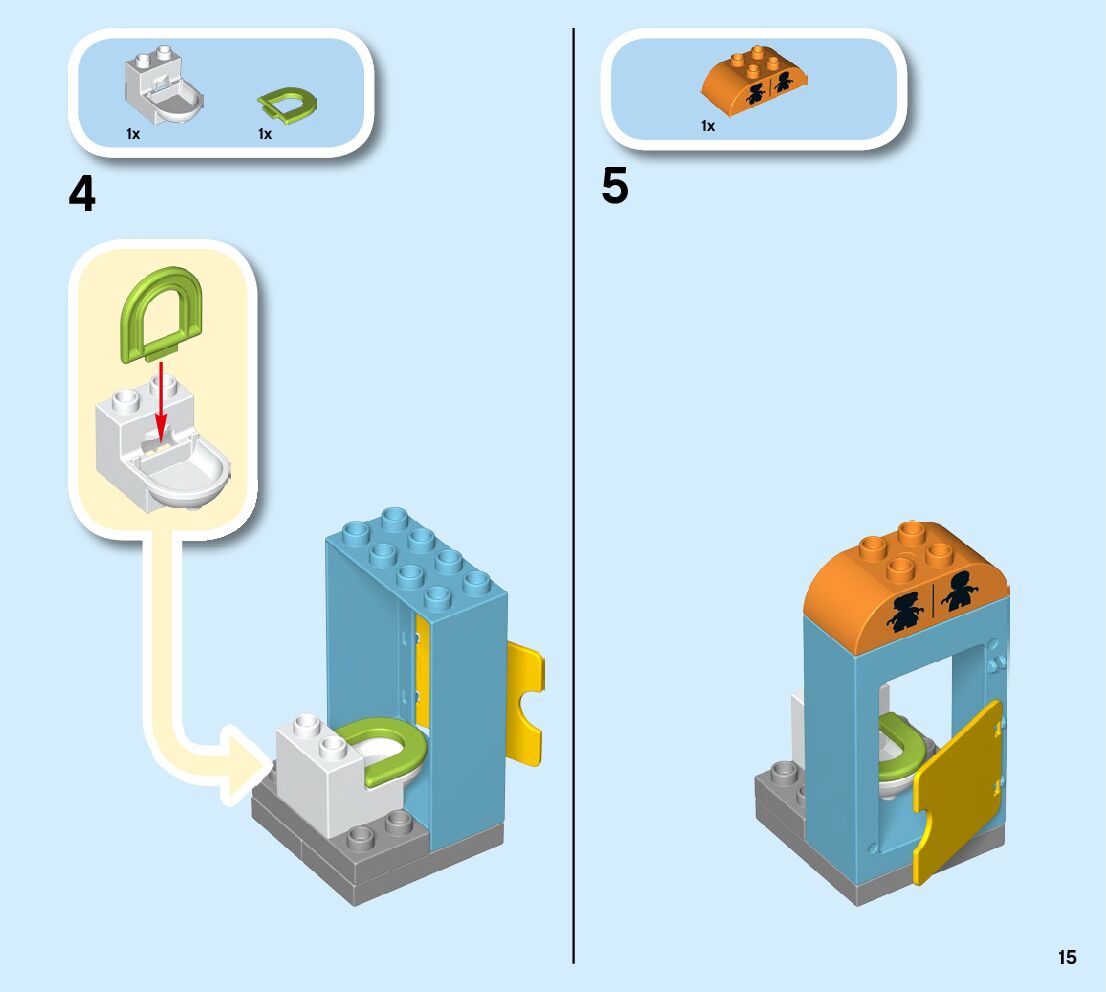 1x 1x

4

1x

5

15