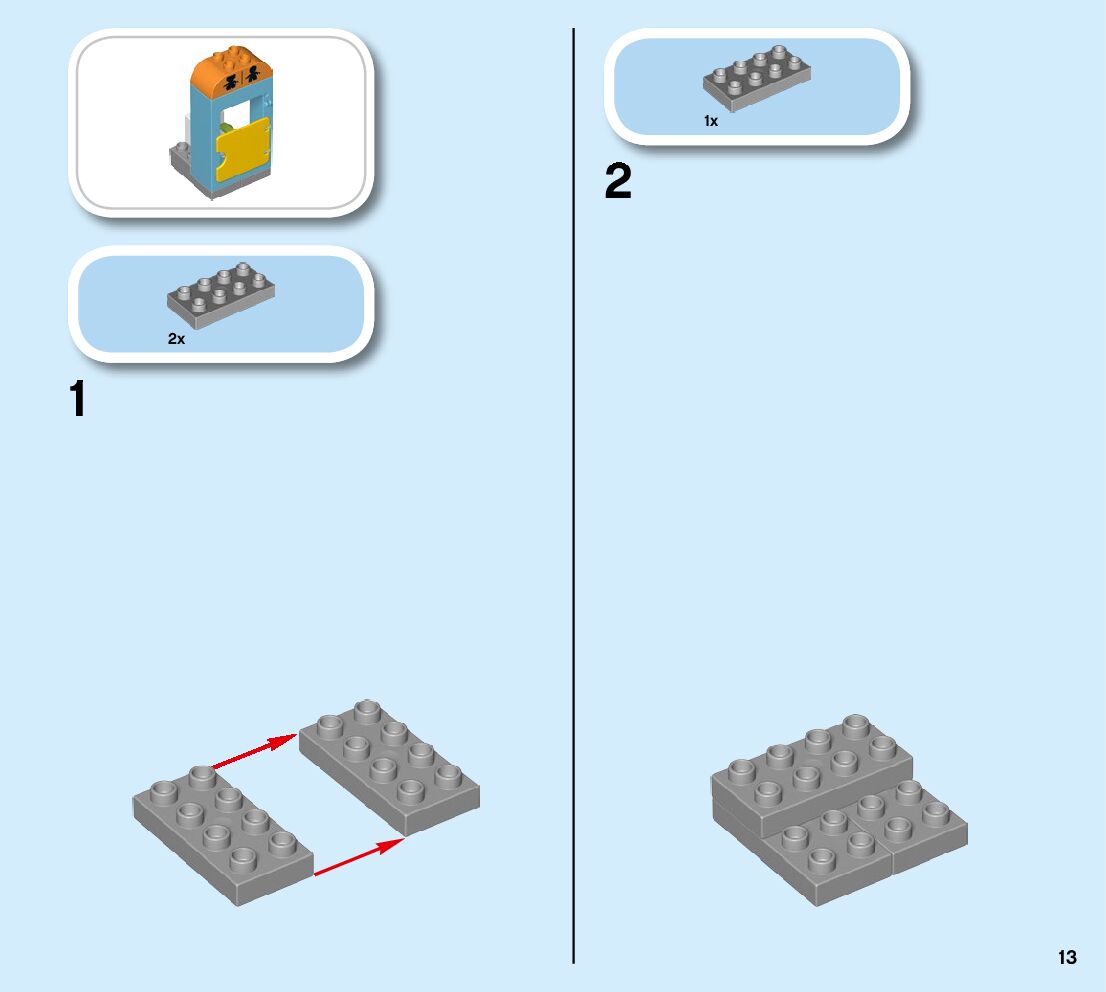 2x

1

1x

2

13