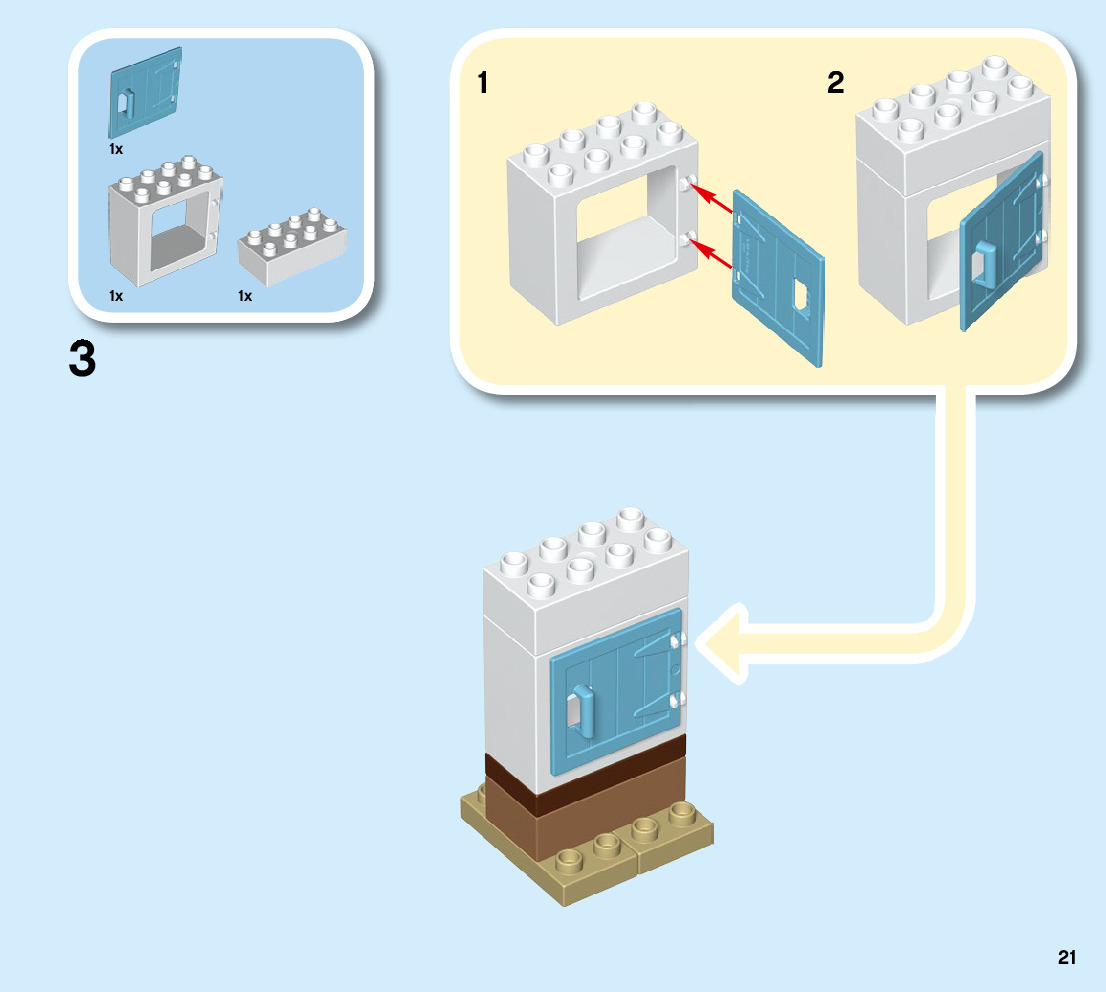 1x

1x

1x

3

1

2

21