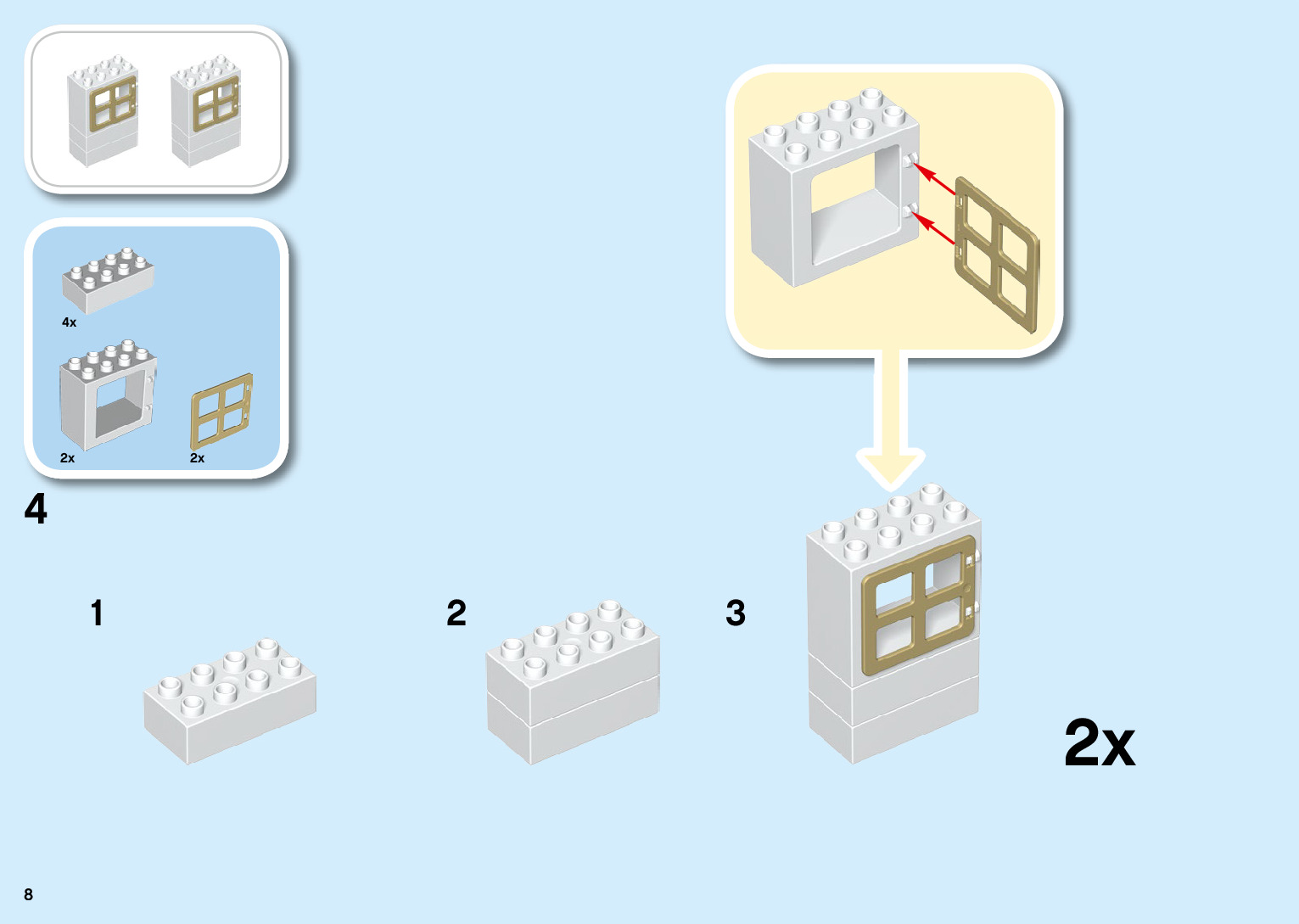 4x

2x

2x

4

1

2

3

2x

8