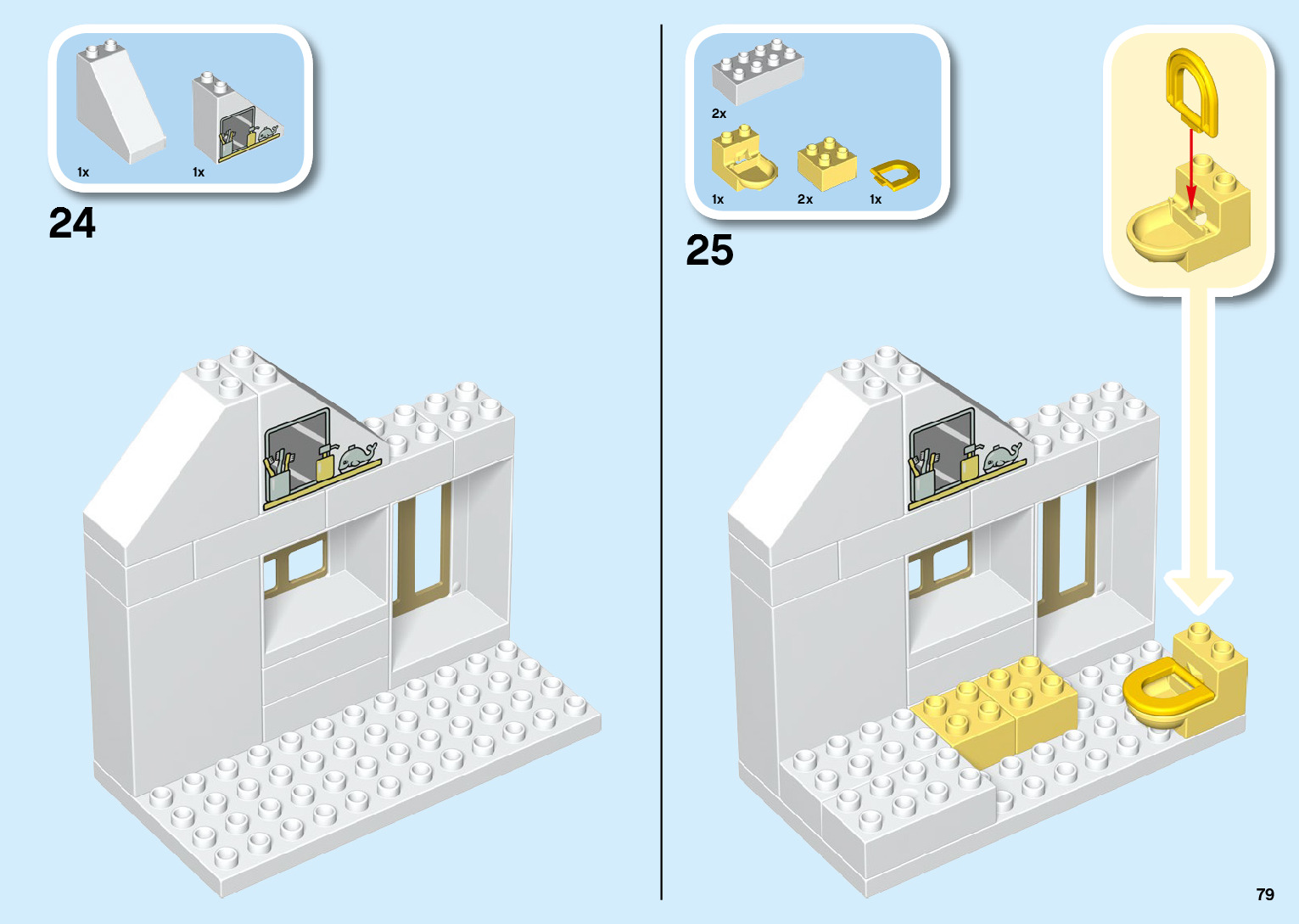 1x 1x

24

2x

1x 2x 1x

25

79