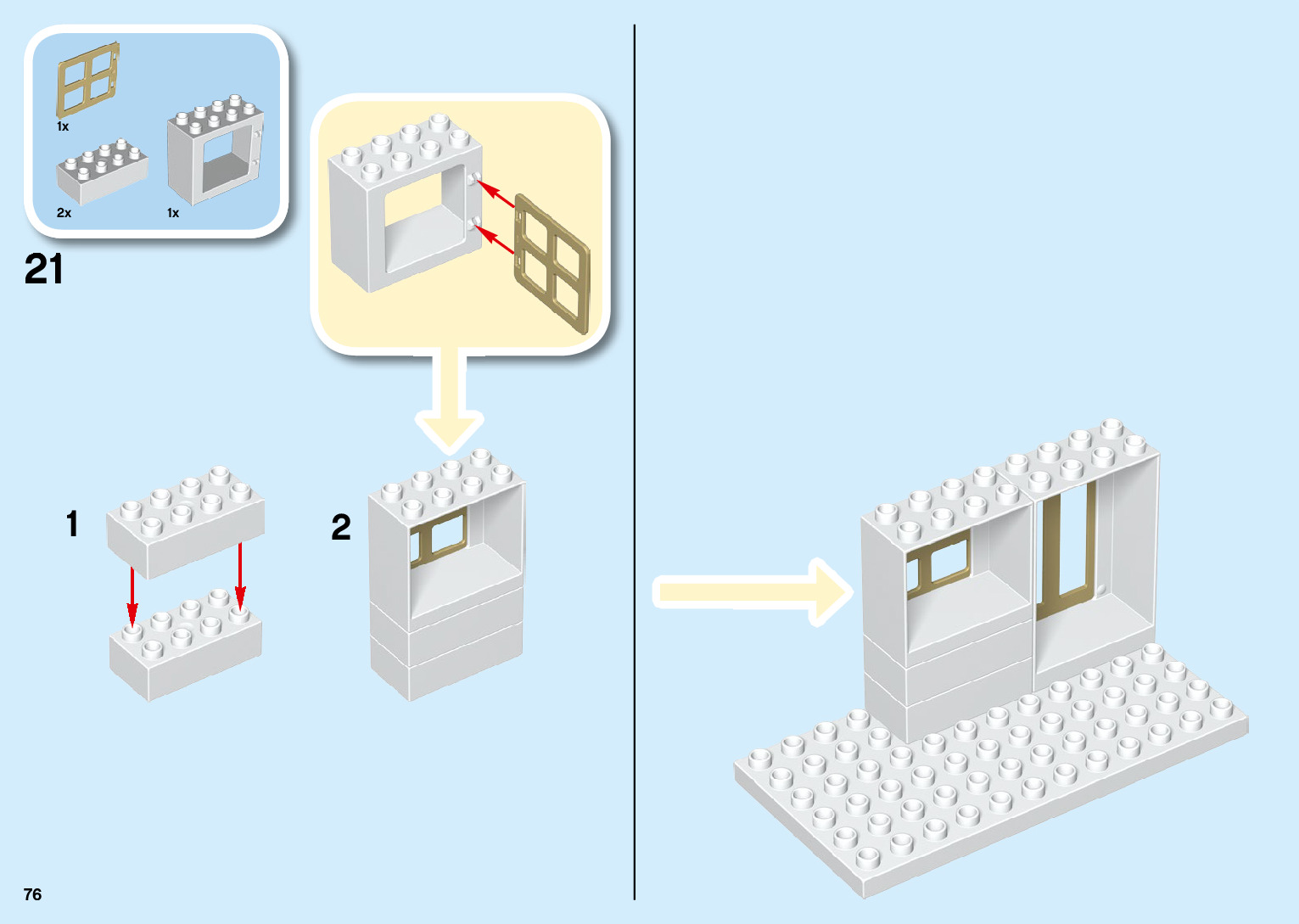 1x

2x

1x

21

1

2

76