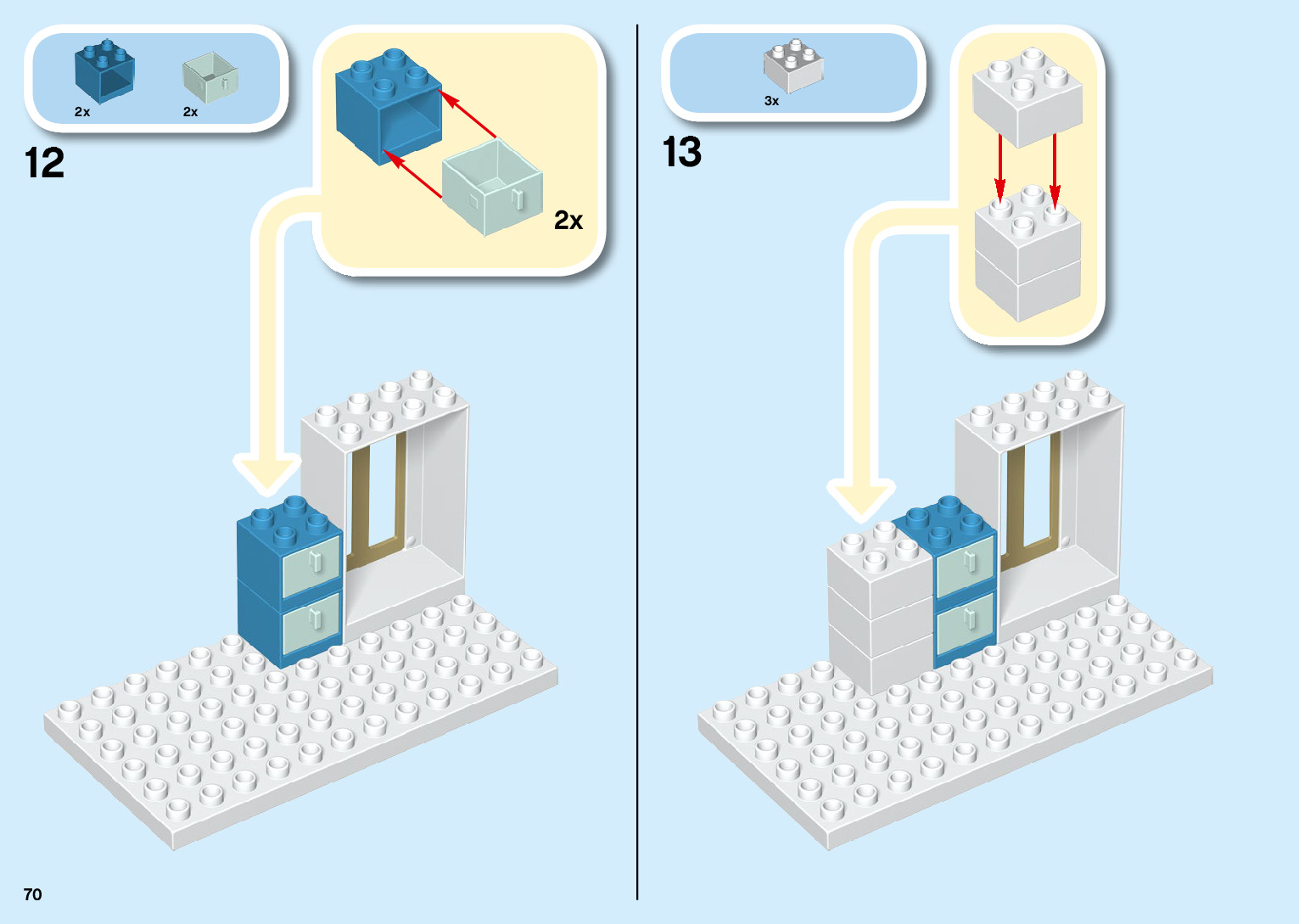 2x 2x

12

2x

3x

13

70