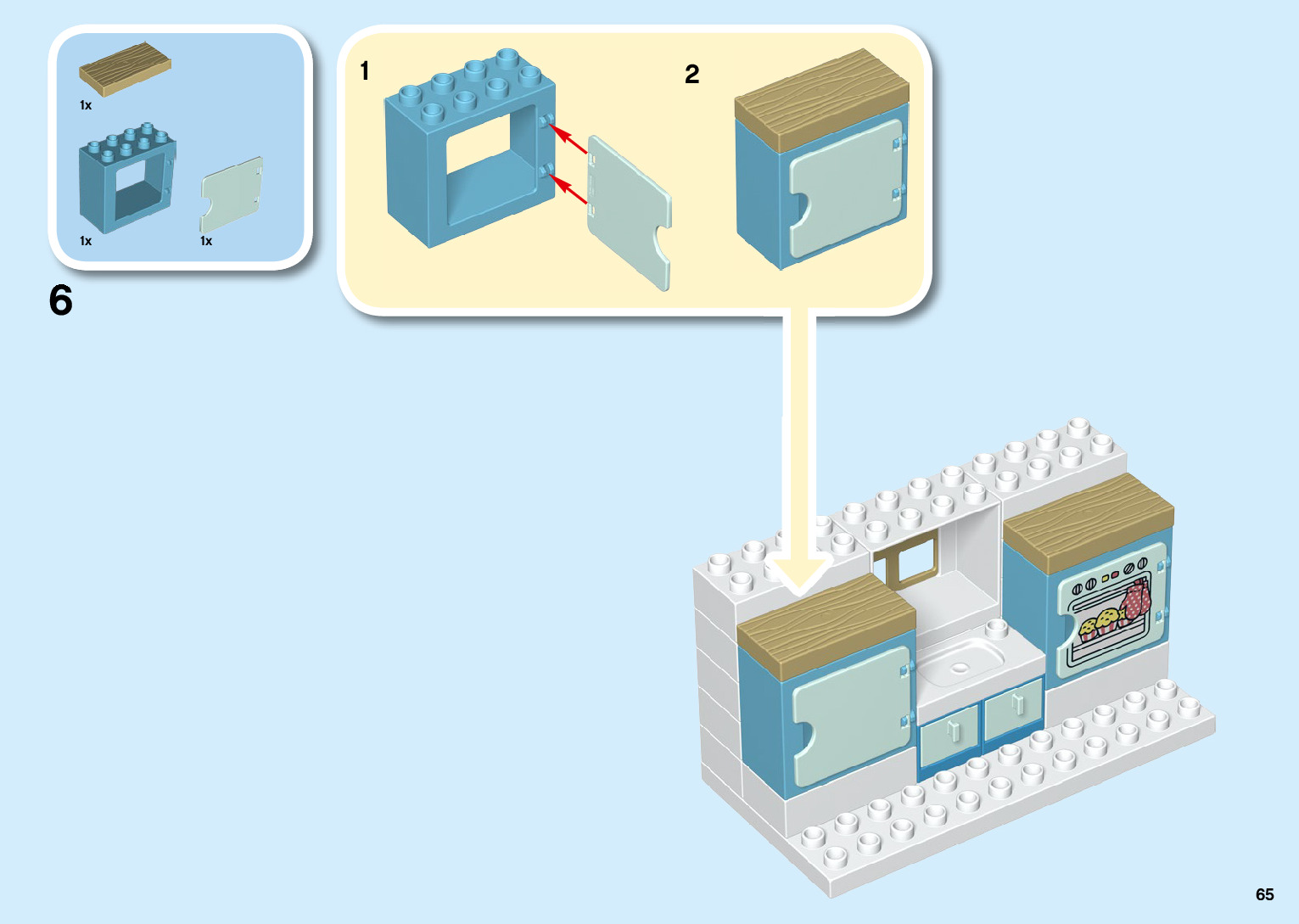 1x

1x

1x

6

1

2

65