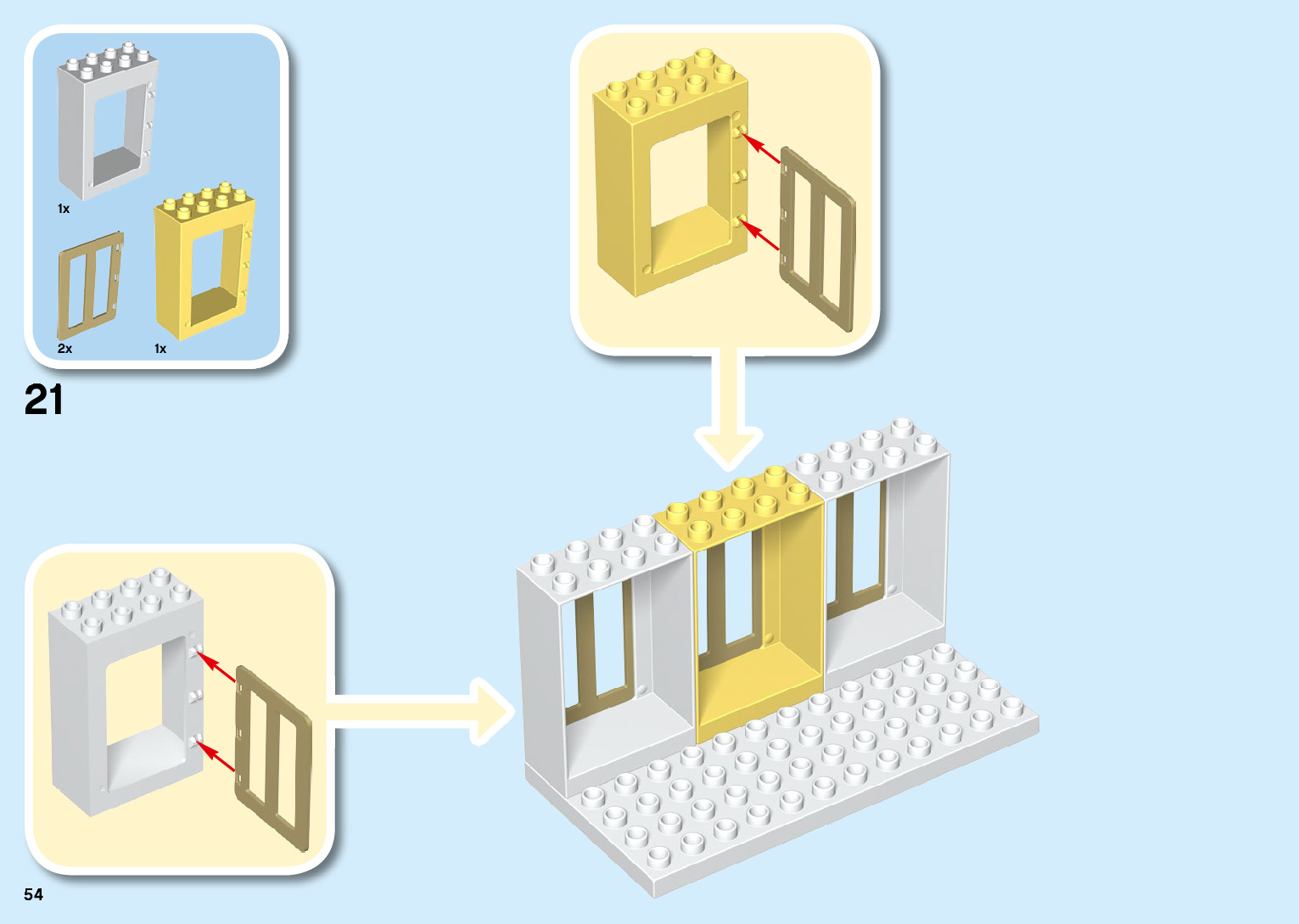 1x

2x

1x

21

54