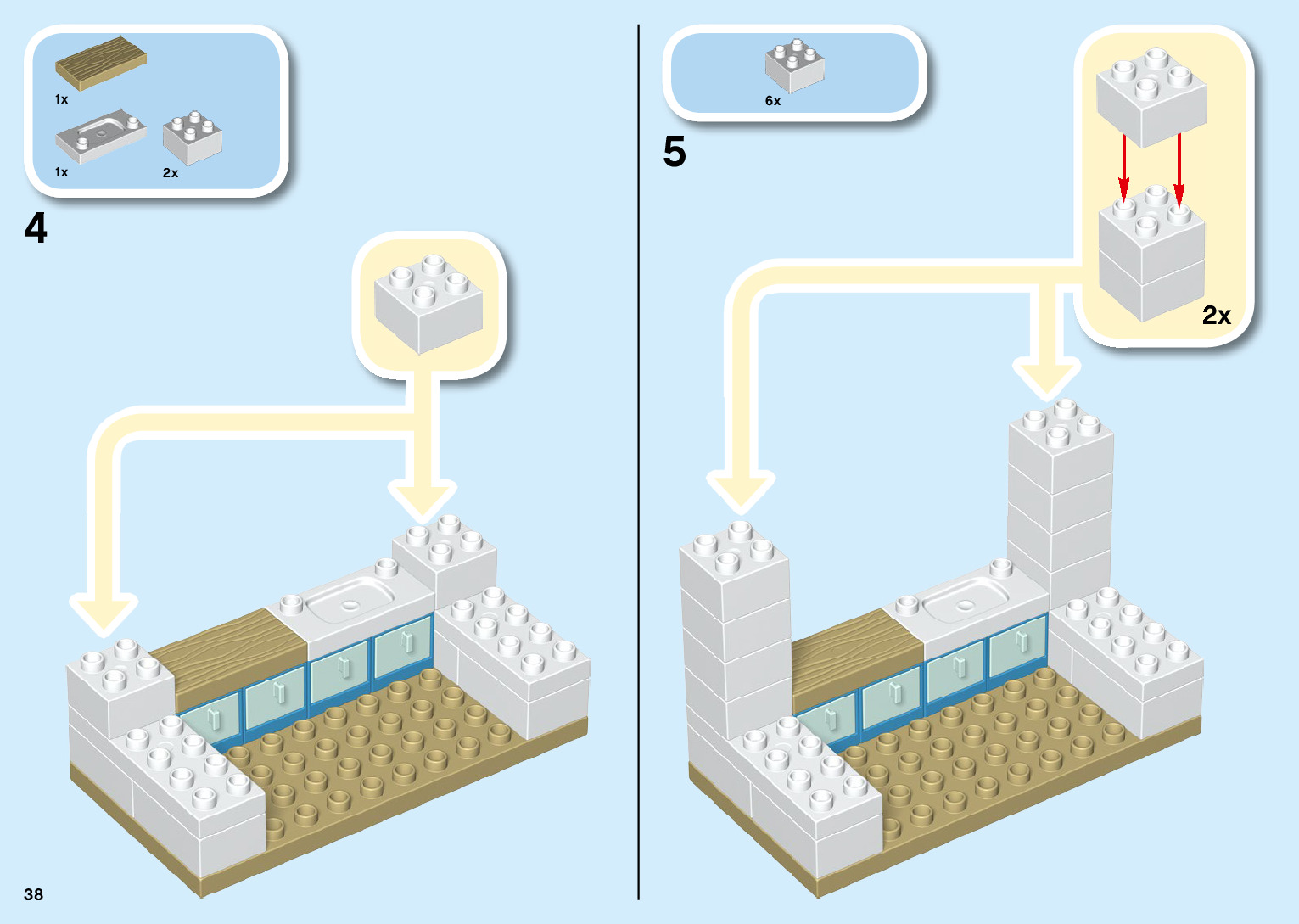 1x

1x

2x

4

6x

5

2x

38