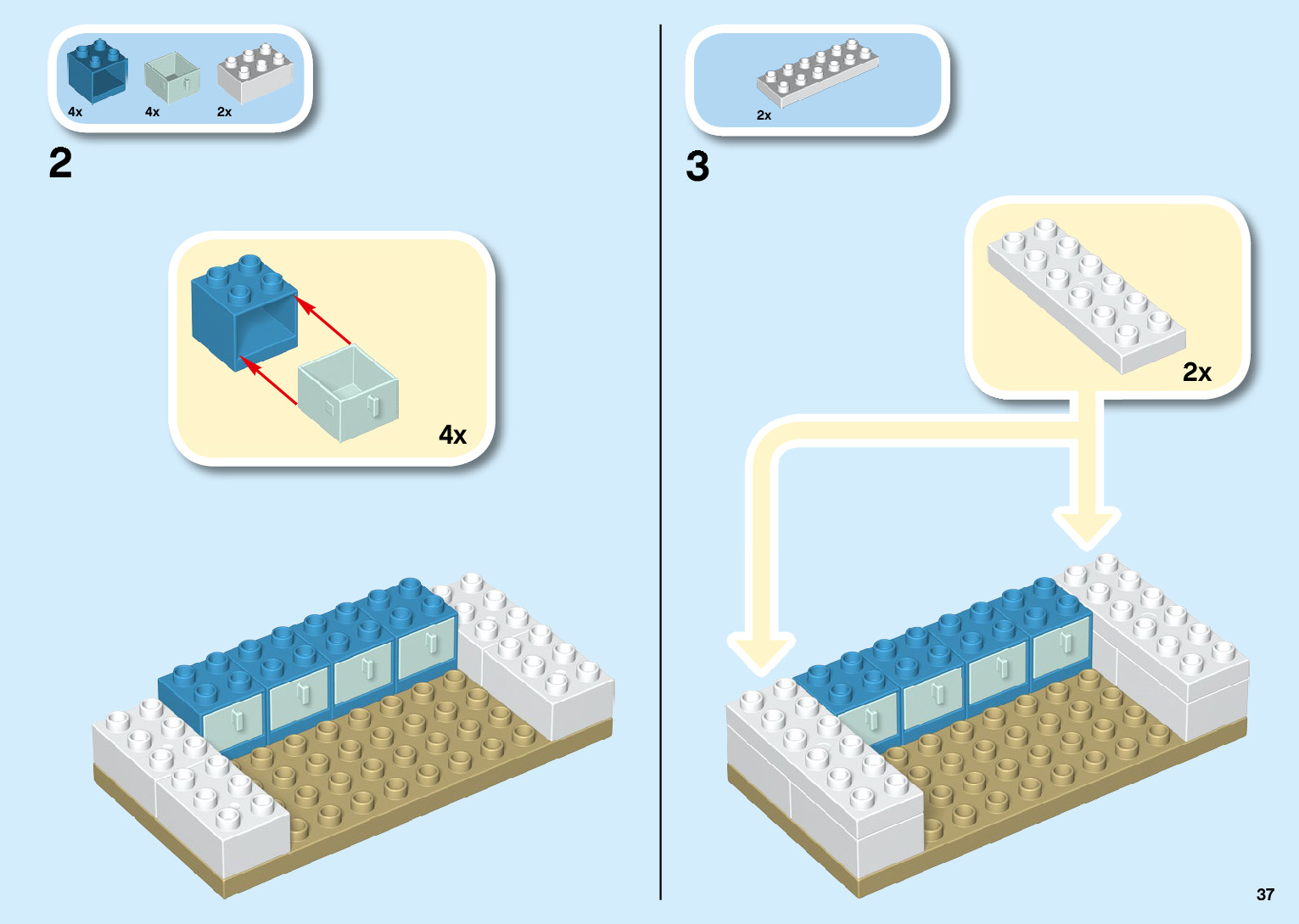 4x 4x 2x

2

4x

2x

3

2x

37