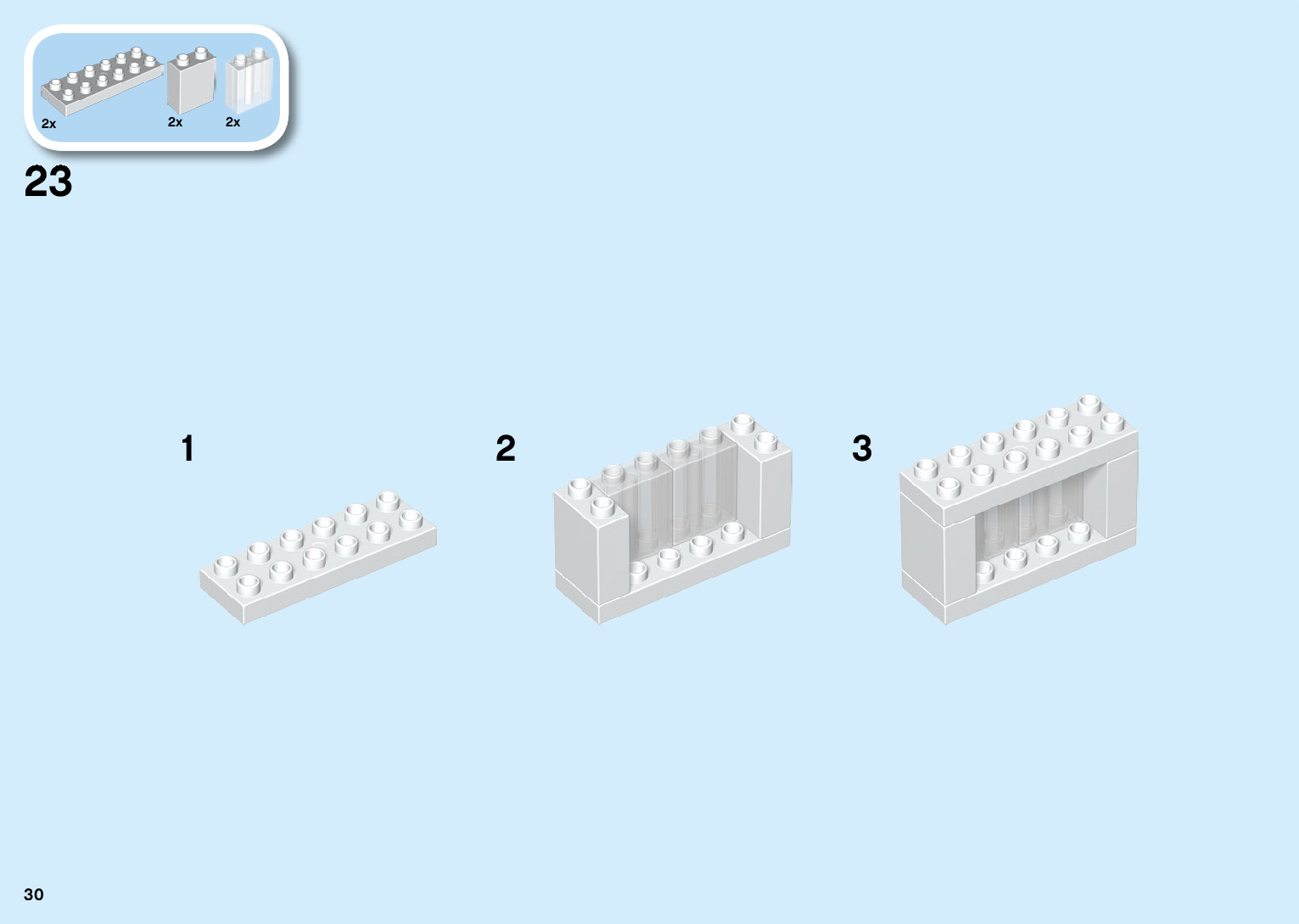 2x 2x 2x

23

1

2

3

30