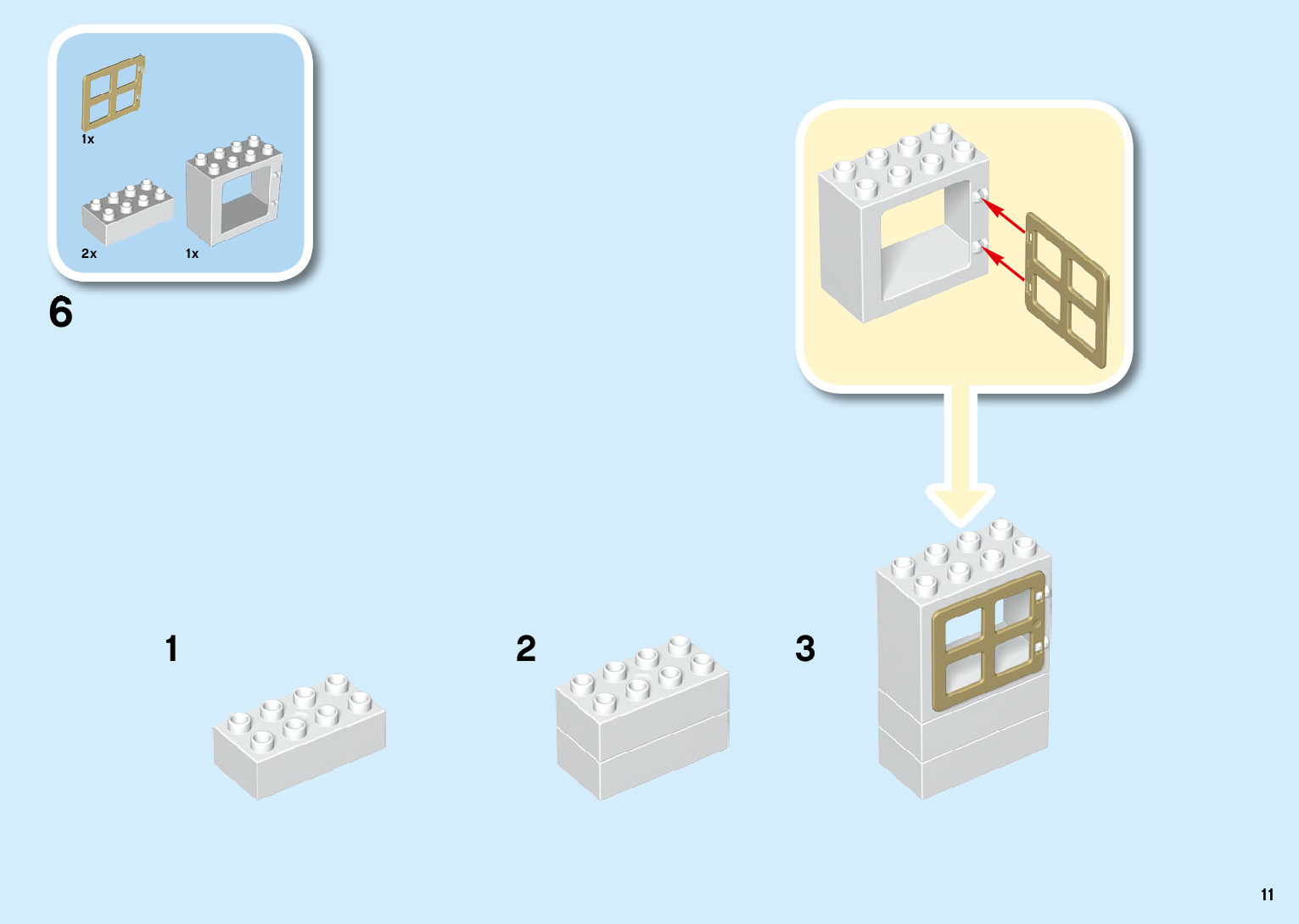 1x

2x

1x

6

1

2

3

11