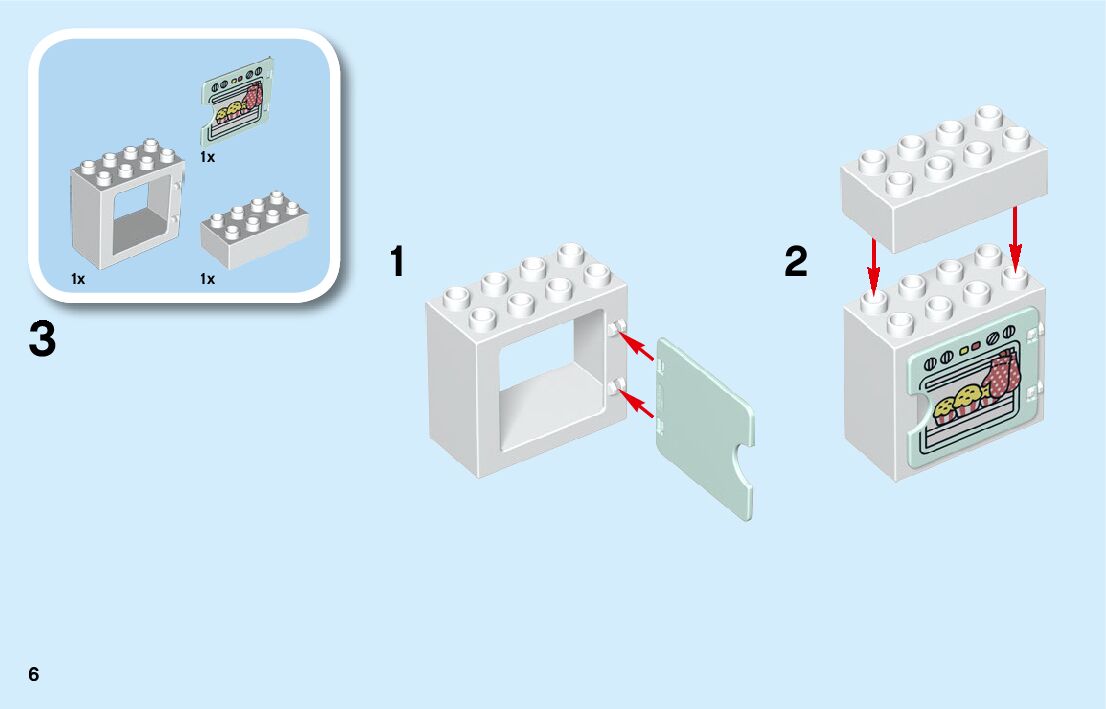 1x

1x

1x

3

1

2

6