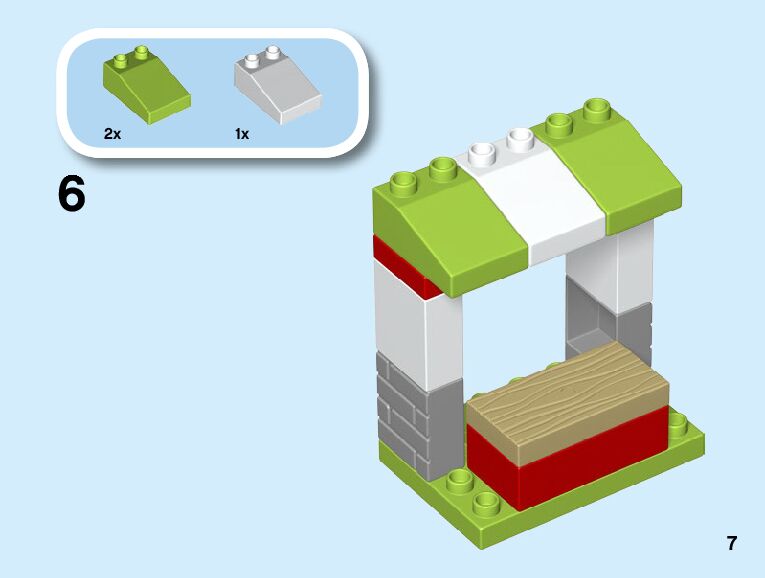 2x

1x

6

7