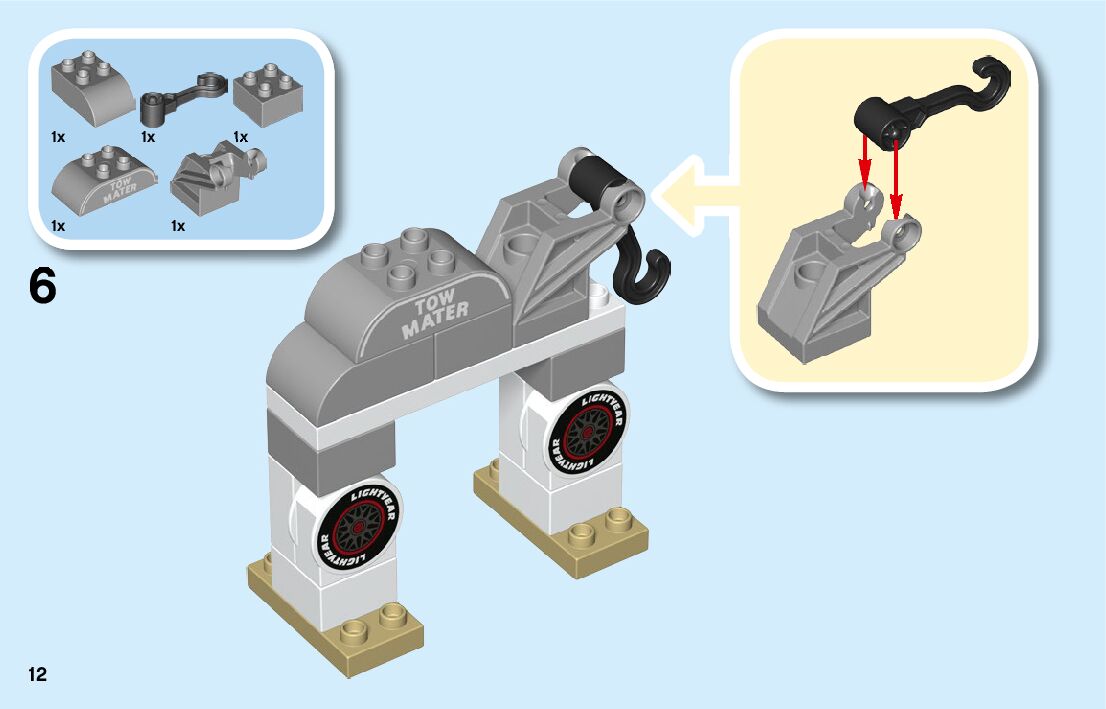 1x 1x 1x

TOW MATER

1x 1x

6

TOW MATER

LIGHTYEAR LIGHTYEAR

LIGHTYEAR LIGHTYEAR

12