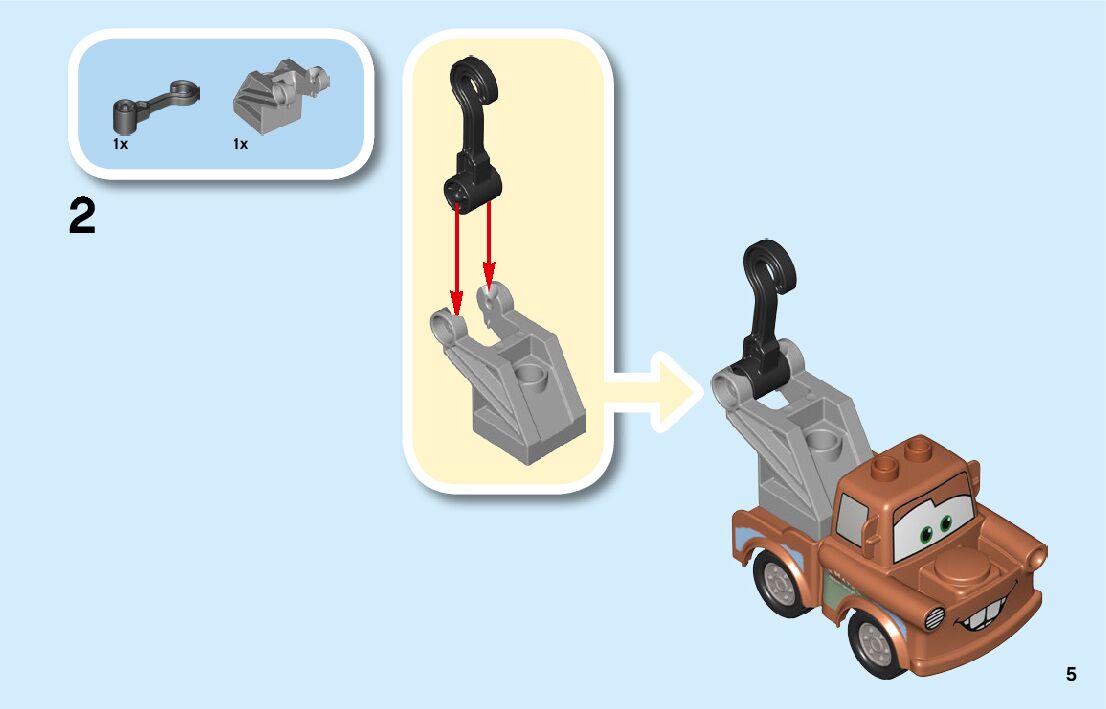 1x 1x

2

5