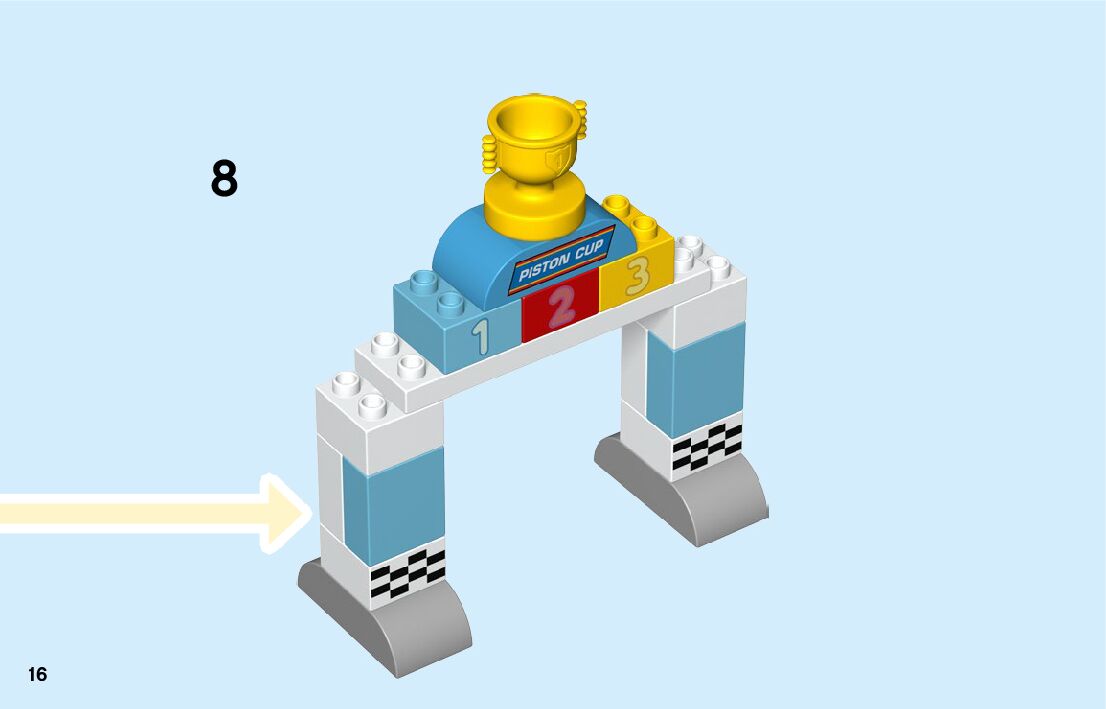 8

PISTON CUP

1

2

3

16