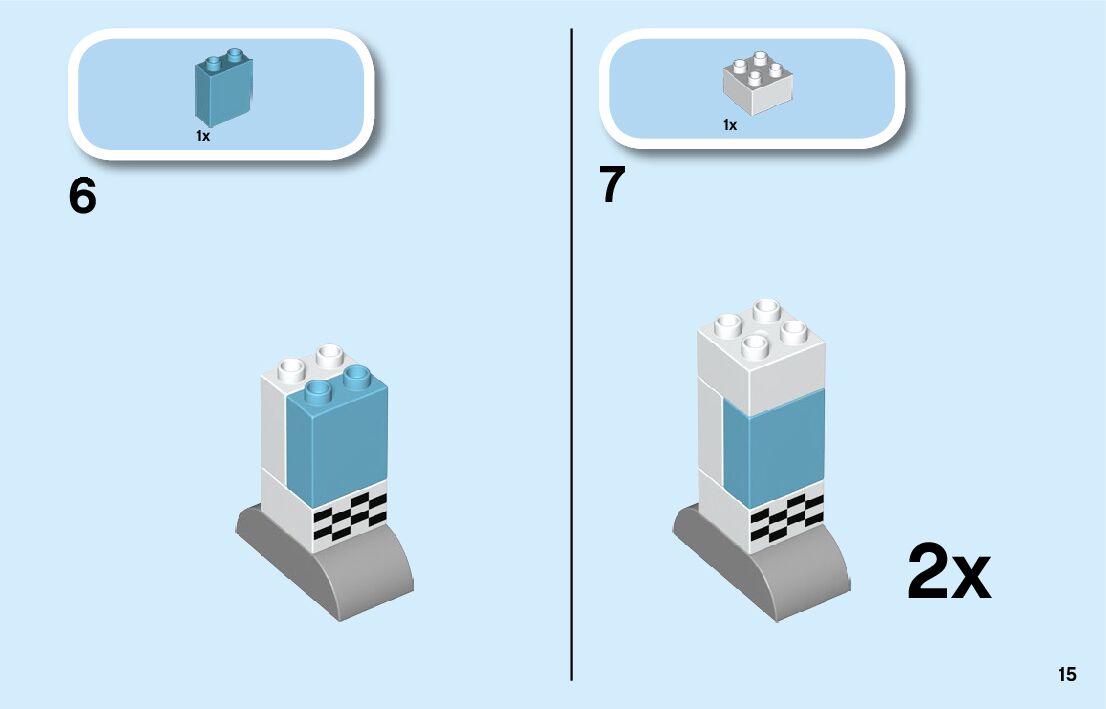 1x

6

1x

7

2x

15