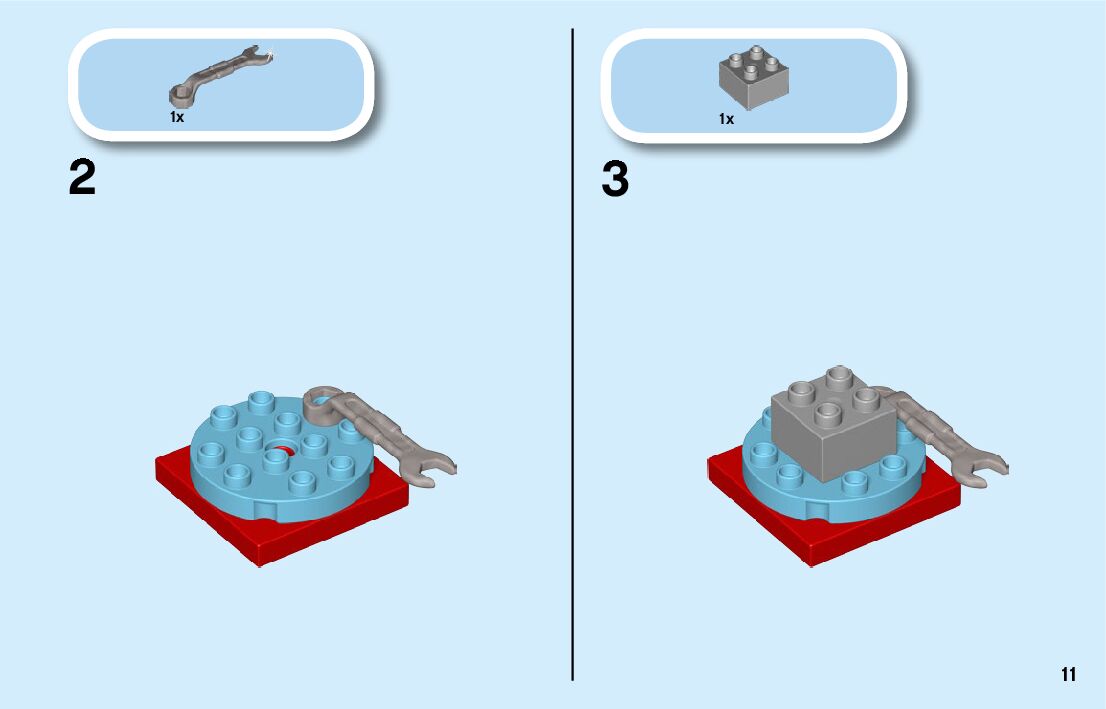 1x

2

1x

3

11